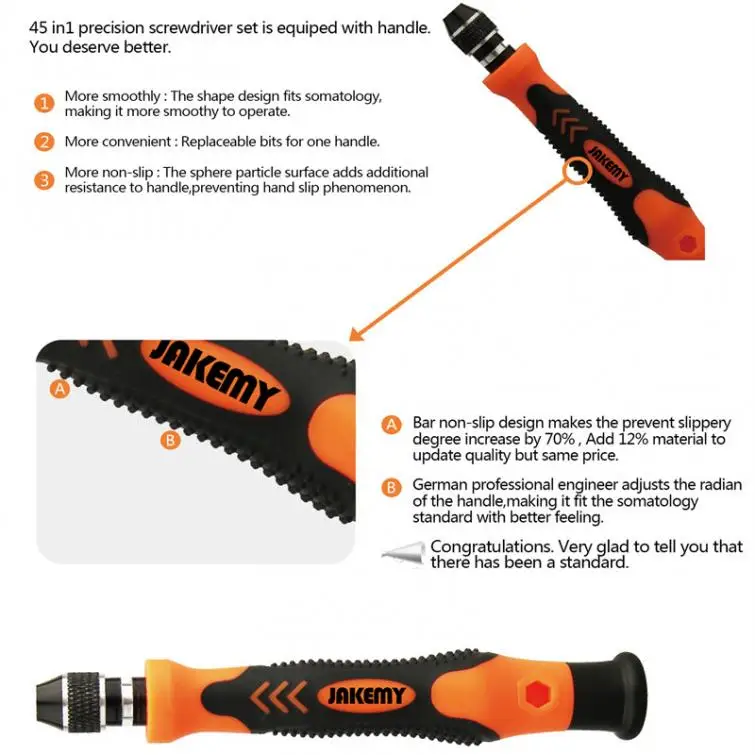 45 in1 precision screwdriver set is equiped with handle. You deserve better.

1 More smoothly : The shape design fits somatology, making it more smoothy to operate.

2 More convenient : Replaceable bits for one handle.

3 More non-slip : The sphere particle surface adds additional resistance to handle,preventing hand slip phenomenon.

JAKEMY

JAKEMY

A

B

A Bar non-slip design makes the prevent slippery degree increase by 70% , Add 12% material to update quality but same price.

B German professional engineer adjusts the radian of the handle,making it fit the somatology standard with better feeling.

Congratulations. Very glad to tell you that there has been a standard.

JAKEMY