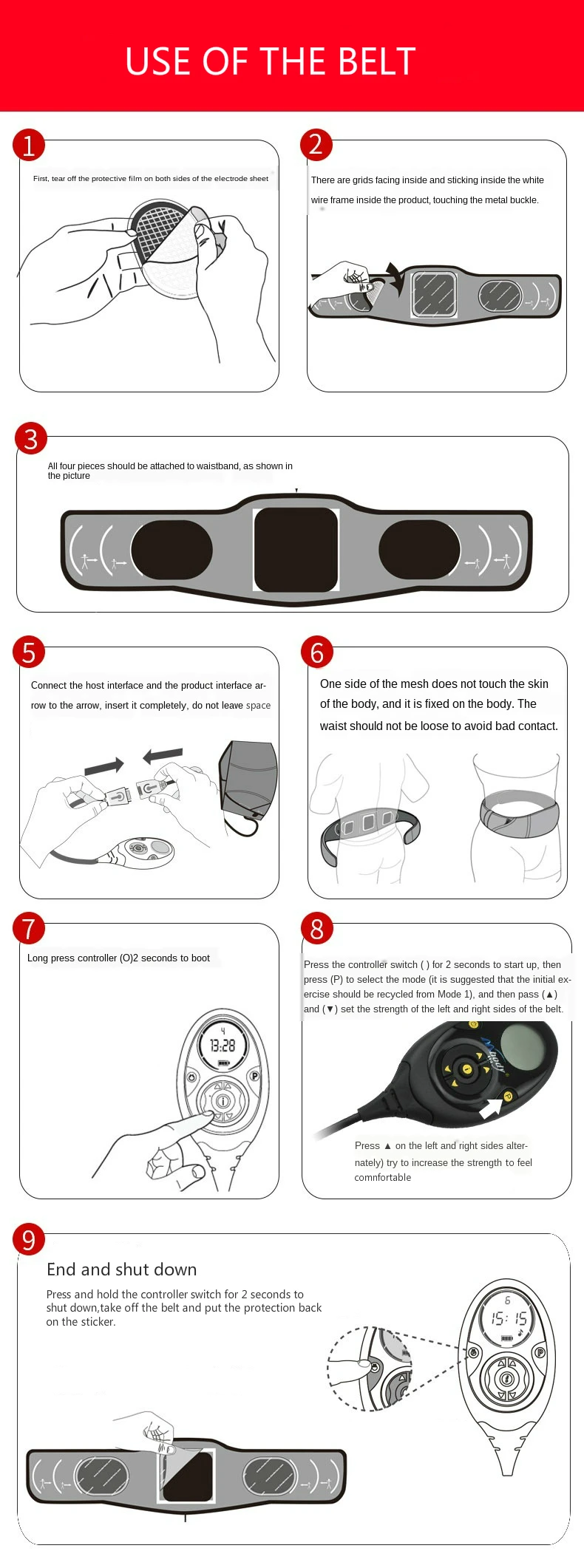 USE OF THE BELT

1

First, tear off the protective film on both sides of the electrode sheet

2

There are grids facing inside and sticking inside the white wire frame inside the product, touching the metal buckle.

3

All four pieces should be attached to waistband, as shown in the picture

5

Connect the host interface and the product interface arrow to the arrow, insert it completely, do not leave space

6

One side of the mesh does not touch the skin of the body, and it is fixed on the body. The waist should not be loose to avoid bad contact.

7

Long press controller (O)2 seconds to boot

4
13:28
P

8

Press the controller switch ( ) for 2 seconds to start up, then press (P) to select the mode (it is suggested that the initial exercise should be recycled from Mode 1), and then pass (▲) and (▼) set the strength of the left and right sides of the belt.

Press ▲ on the left and right sides alternately) try to increase the strength to feel comnfortable

9

End and shut down

Press and hold the controller switch for 2 seconds to shut down,take off the belt and put the protection back on the sticker.

6
15:15
P