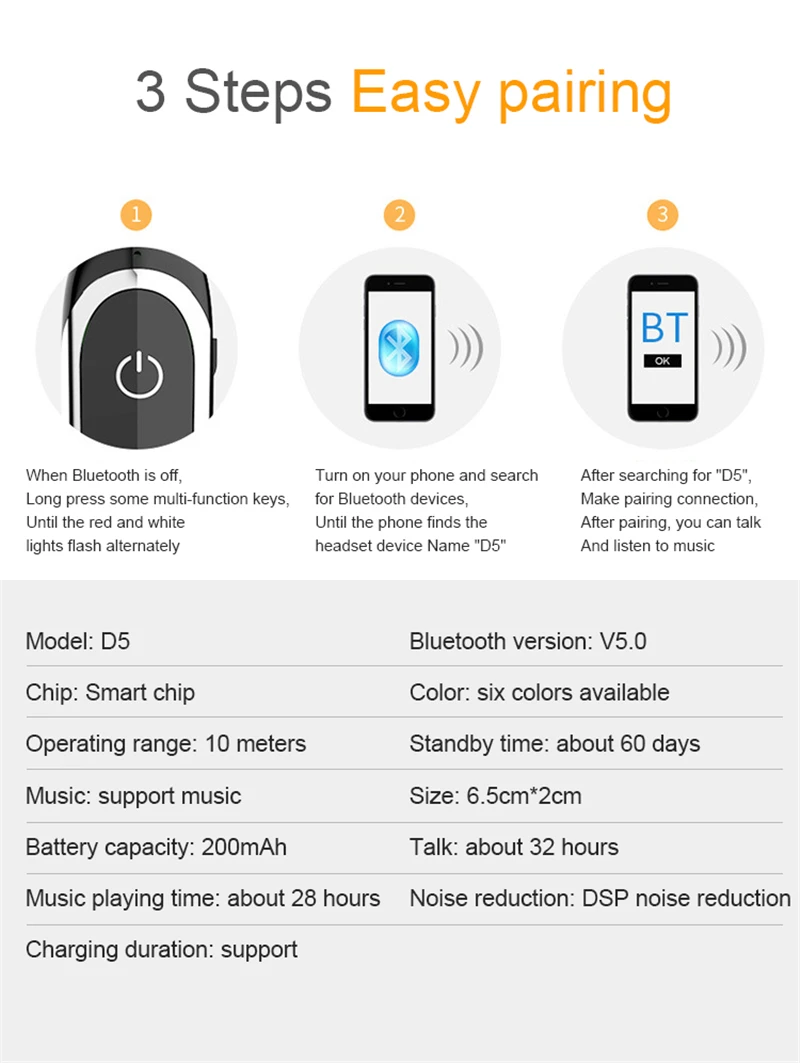 3 Steps Easy pairing

1

When Bluetooth is off, Long press some multi-function keys, Until the red and white lights flash alternately

2

Turn on your phone and search for Bluetooth devices, Until the phone finds the headset device Name "D5"

3

BT
OK

After searching for "D5", Make pairing connection, After pairing, you can talk And listen to music

| Model: D5 | Bluetooth version: V5.0 |
|---|---|
| Chip: Smart chip | Color: six colors available |
| Operating range: 10 meters | Standby time: about 60 days |
| Music: support music | Size: 6.5cm*2cm |
| Battery capacity: 200mAh | Talk: about 32 hours |
| Music playing time: about 28 hours | Noise reduction: DSP noise reduction |
| Charging duration: support | |