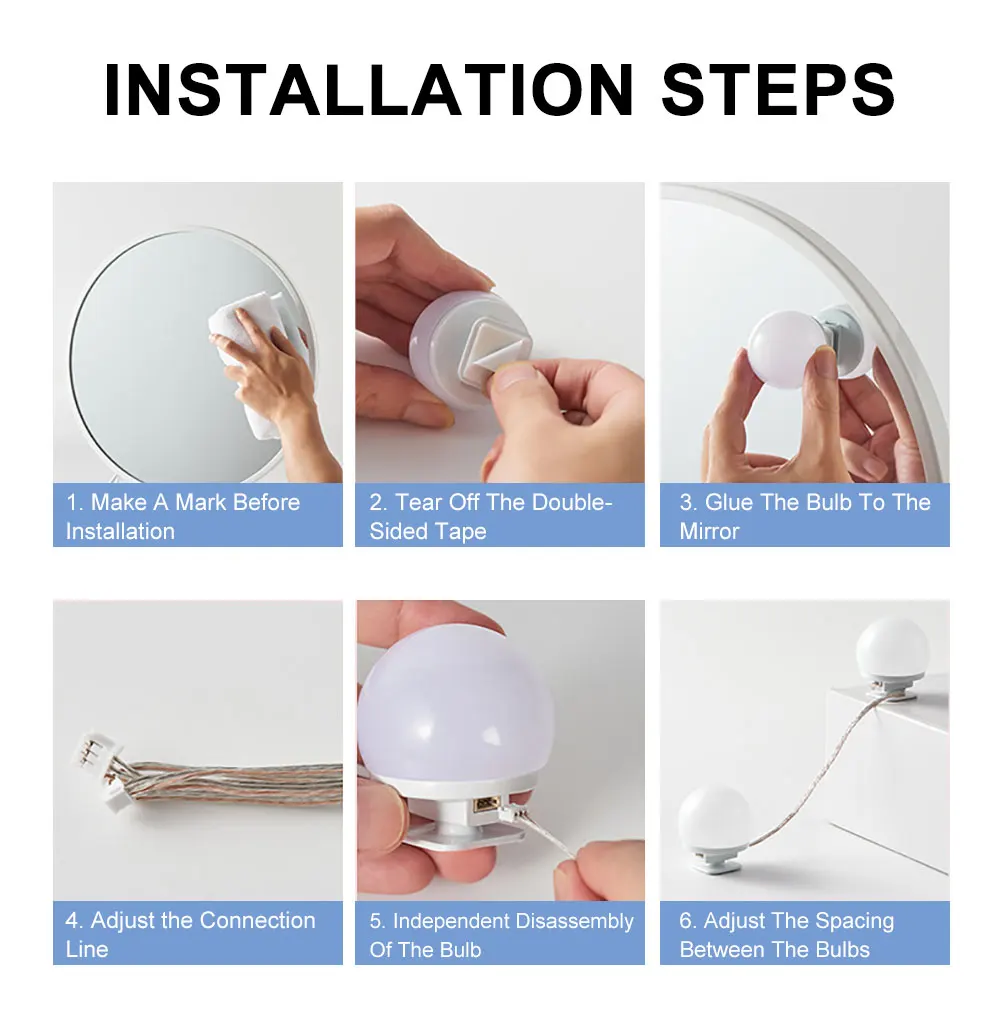 INSTALLATION STEPS

1. Make A Mark Before Installation

2. Tear Off The Double-Sided Tape

3. Glue The Bulb To The Mirror

4. Adjust the Connection Line

5. Independent Disassembly Of The Bulb

6. Adjust The Spacing Between The Bulbs