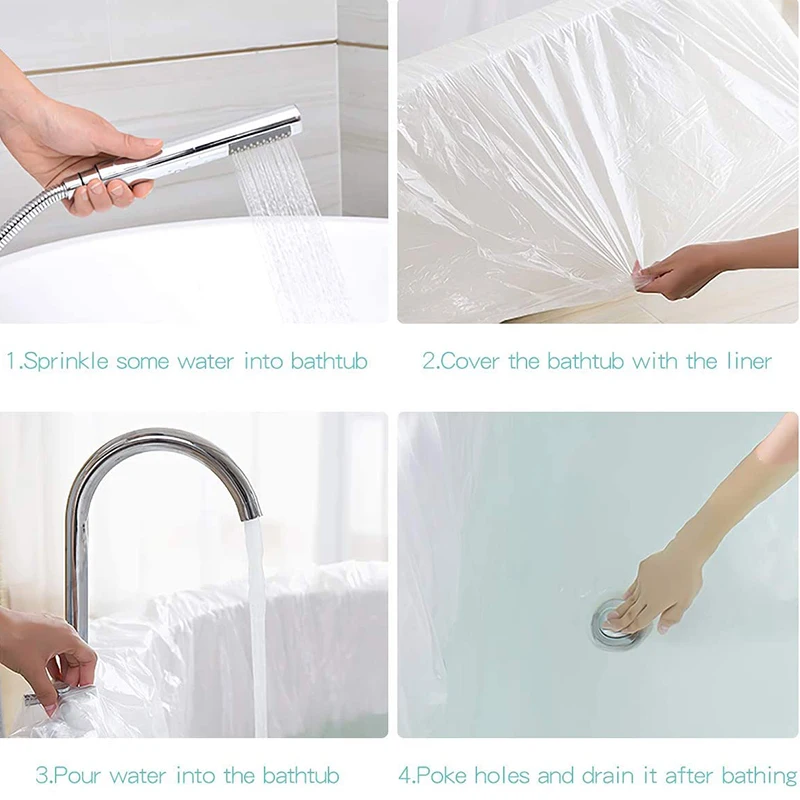 1.Sprinkle some water into bathtub

2.Cover the bathtub with the liner

3.Pour water into the bathtub

4.Poke holes and drain it after bathing