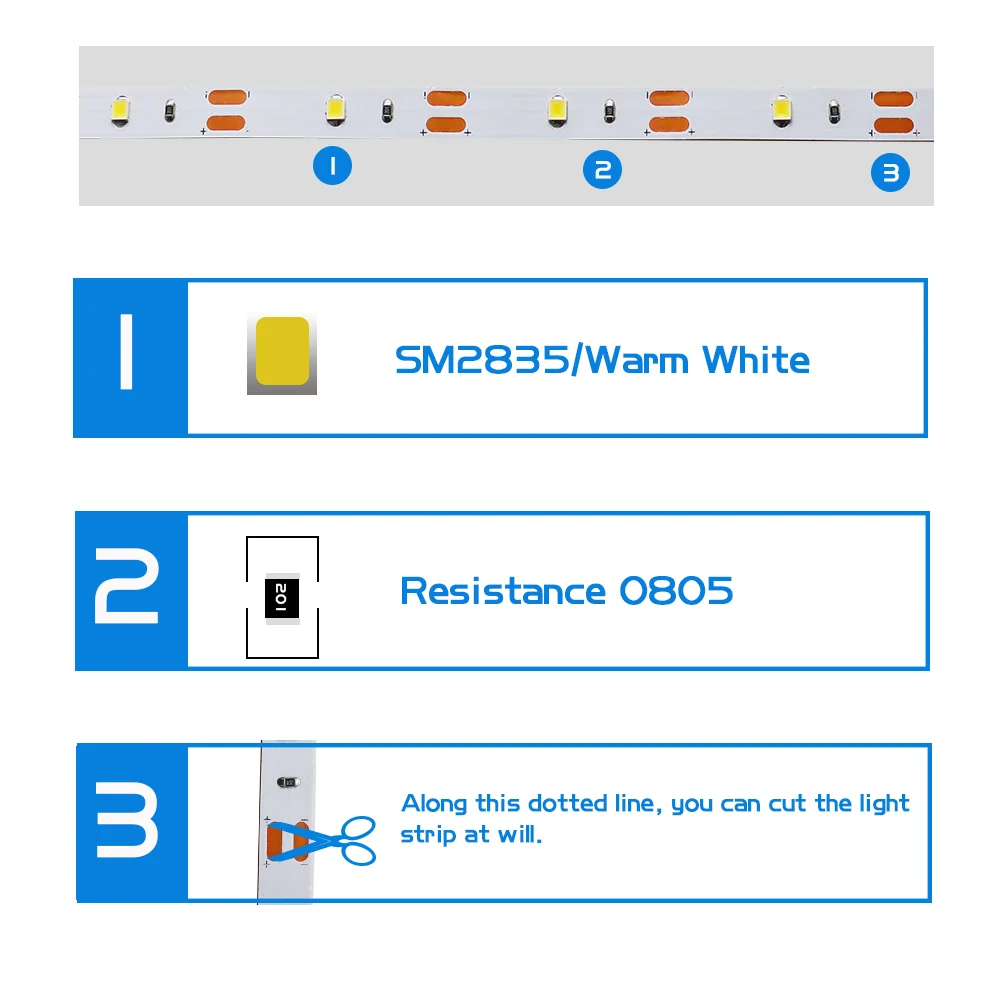 1

2

3

1

SM2835/Warm White

2

201

Resistance 0805

3

Along this dotted line, you can cut the light strip at will.