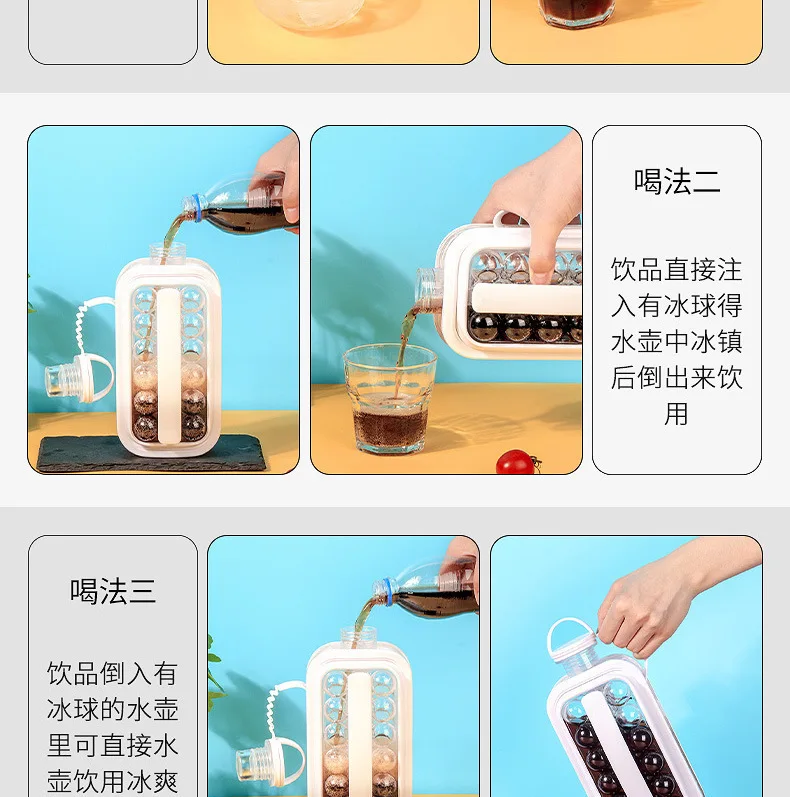 喝法二

饮品直接注入有冰球得水壶中冰镇后倒出来饮用

喝法三

饮品倒入有冰球的水壶里可直接水壶饮用冰爽