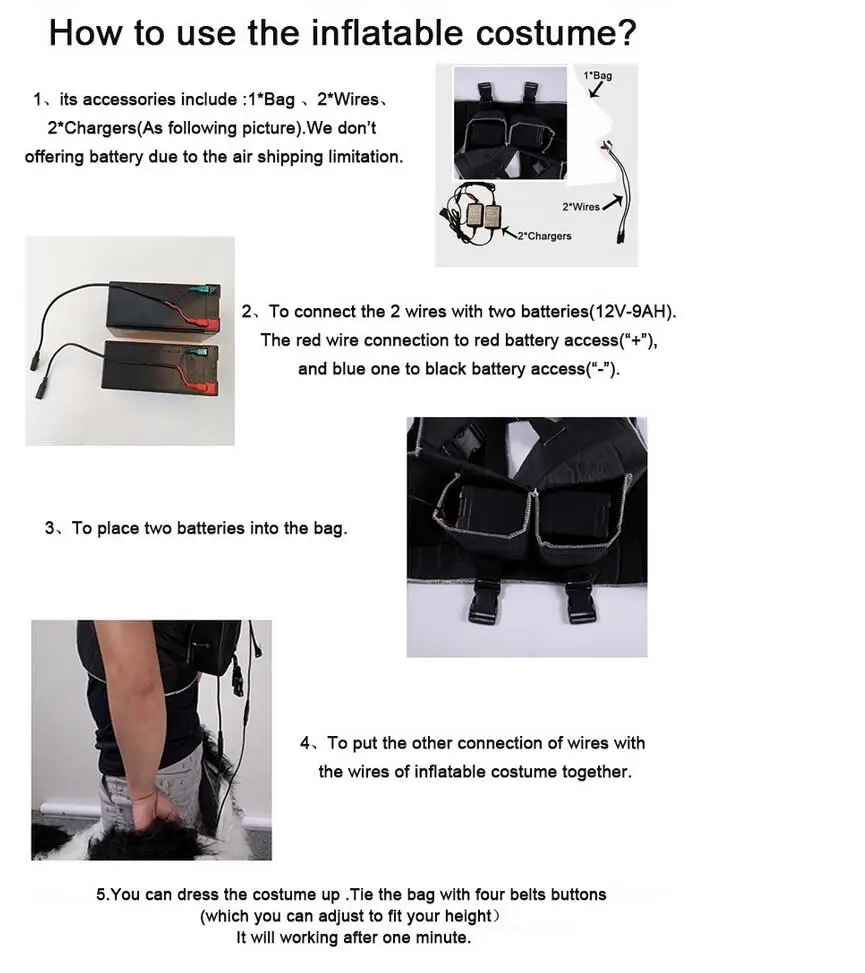 How to use the inflatable costume?

1、its accessories include :1*Bag 、2*Wires、2*Chargers(As following picture).We don't offering battery due to the air shipping limitation.

1*Bag

2*Wires

2*Chargers

2、To connect the 2 wires with two batteries(12V-9AH). The red wire connection to red battery access("+"), and blue one to black battery access("-").

3、To place two batteries into the bag.

4、To put the other connection of wires with the wires of inflatable costume together.

5.You can dress the costume up .Tie the bag with four belts buttons (which you can adjust to fit your height) It will working after one minute.