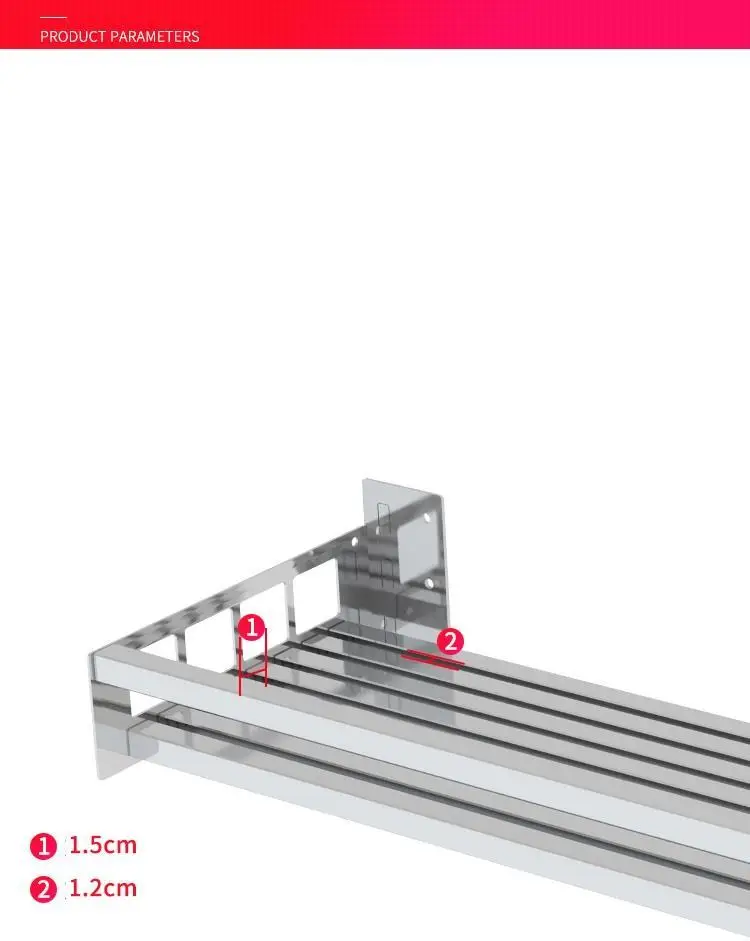 PRODUCT PARAMETERS

1

2

1 1.5cm

2 1.2cm