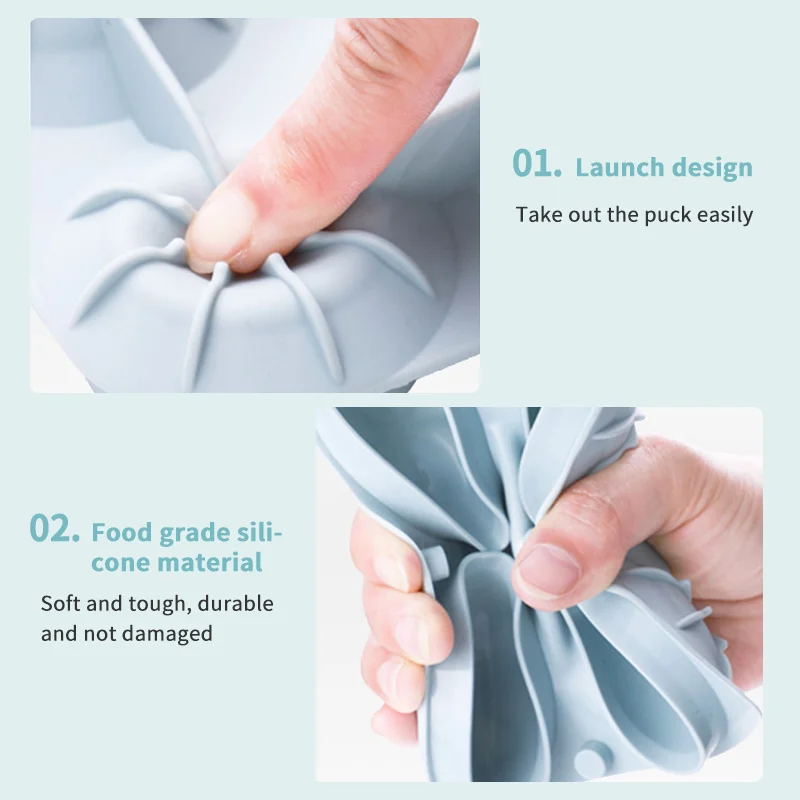 01. Launch design

Take out the puck easily

02. Food grade silicone material

Soft and tough, durable and not damaged