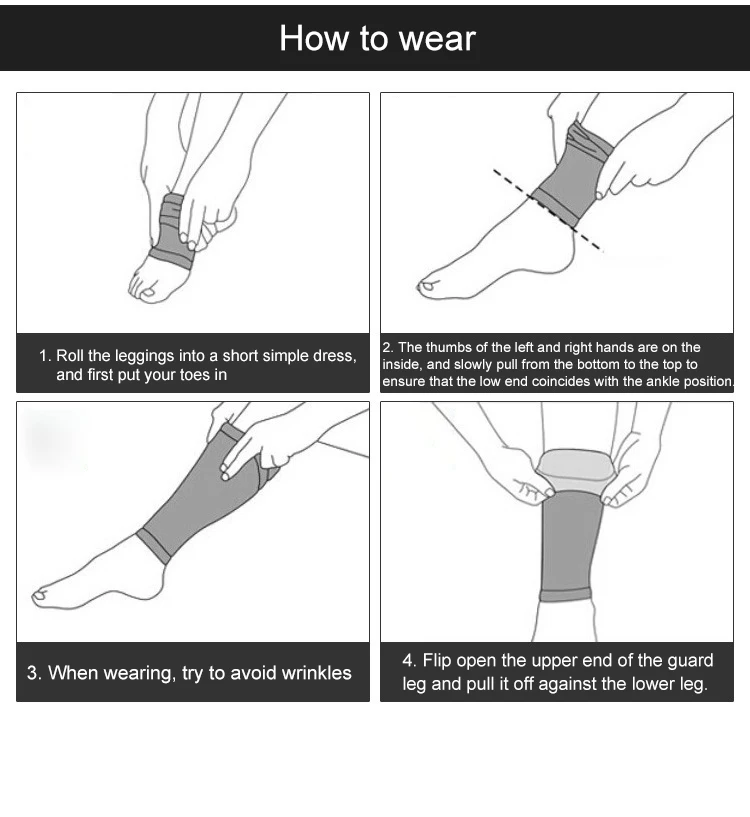 How to wear

1. Roll the leggings into a short simple dress, and first put your toes in

2. The thumbs of the left and right hands are on the inside, and slowly pull from the bottom to the top to ensure that the low end coincides with the ankle position.

3. When wearing, try to avoid wrinkles

4. Flip open the upper end of the guard leg and pull it off against the lower leg.