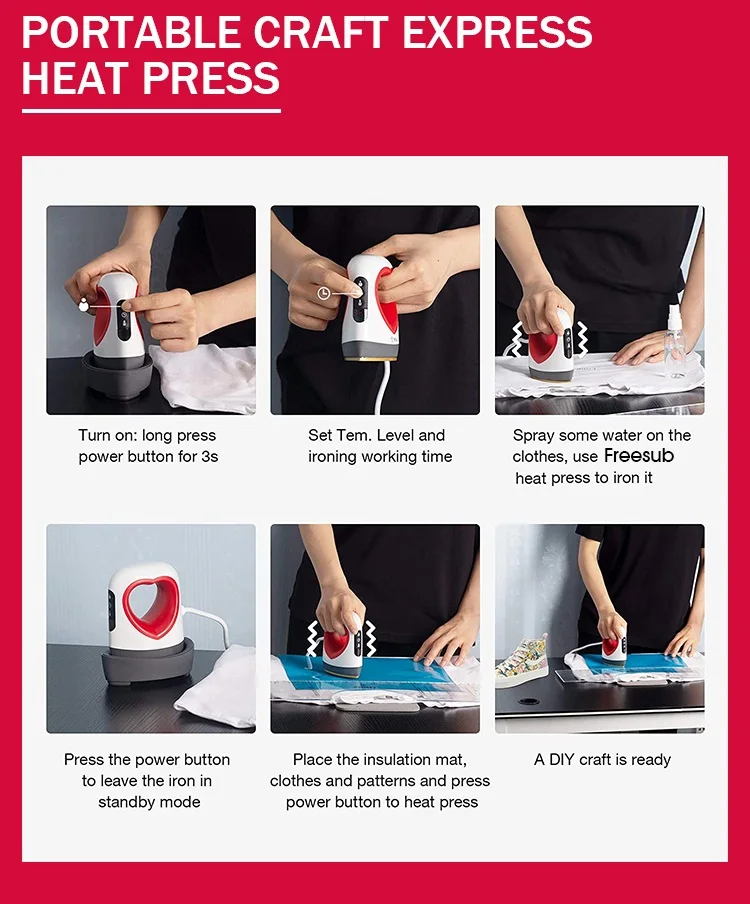 PORTABLE CRAFT EXPRESS HEAT PRESS

Turn on: long press power button for 3s

Set Tem. Level and ironing working time

Spray some water on the clothes, use Freesub heat press to iron it

Press the power button to leave the iron in standby mode

Place the insulation mat, clothes and patterns and press power button to heat press

A DIY craft is ready