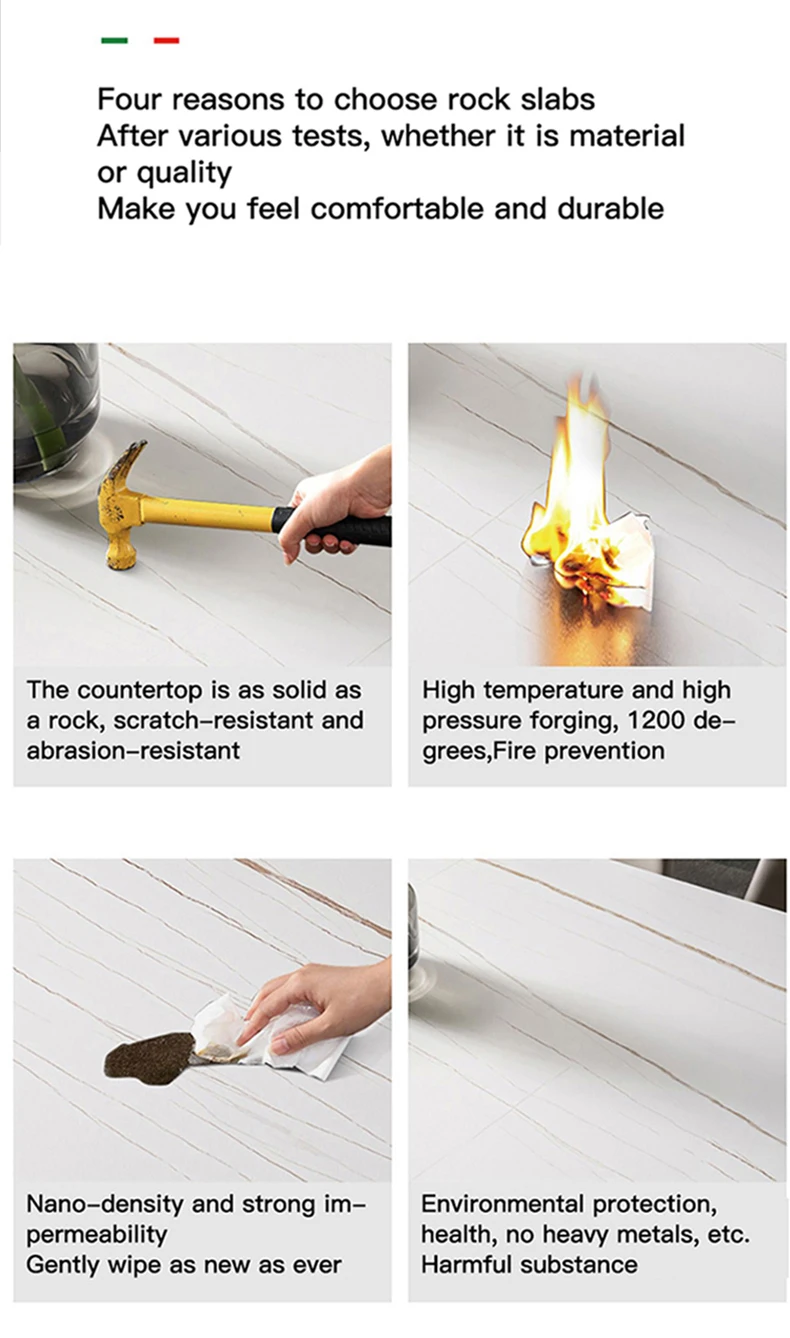 Four reasons to choose rock slabs
After various tests, whether it is material or quality
Make you feel comfortable and durable

The countertop is as solid as a rock, scratch-resistant and abrasion-resistant

High temperature and high pressure forging, 1200 degrees,Fire prevention

Nano-density and strong impermeability
Gently wipe as new as ever

Environmental protection, health, no heavy metals, etc.
Harmful substance