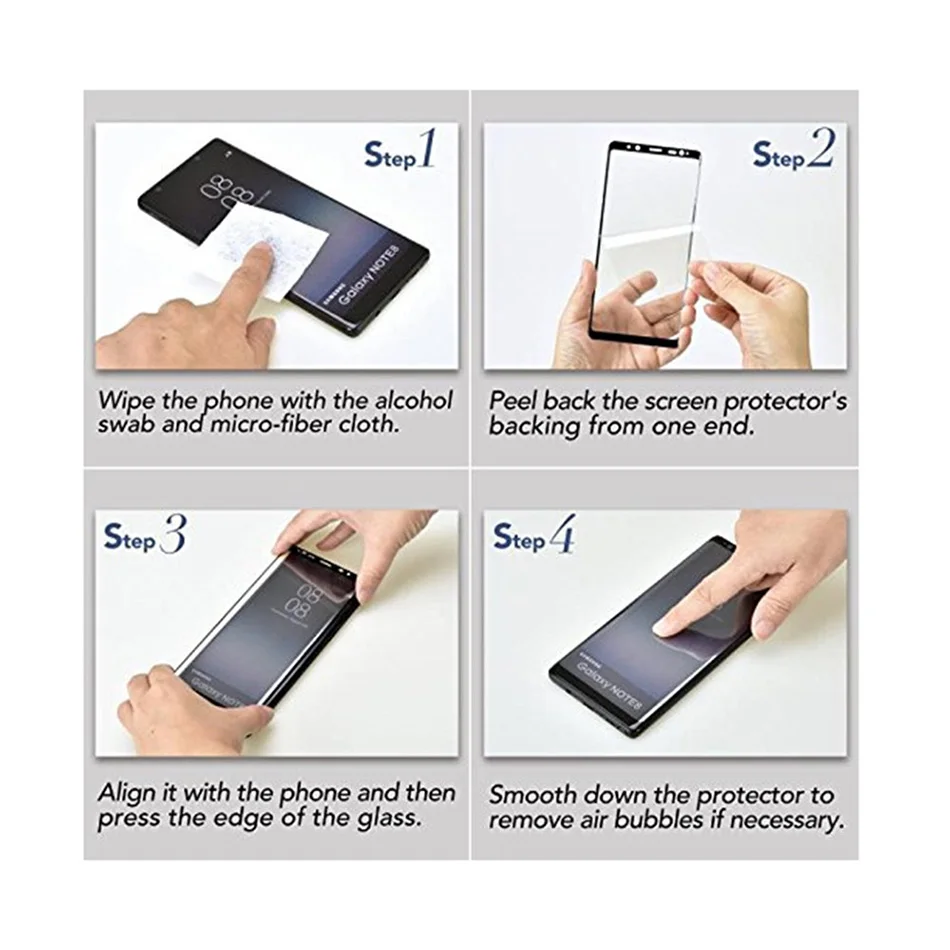 Step 1

08
08

SAMSUNG
Galaxy NOTE8

Wipe the phone with the alcohol swab and micro-fiber cloth.

Step 2

Peel back the screen protector's backing from one end.

Step 3

08
08

Galaxy NOTE8

Align it with the phone and then press the edge of the glass.

Step 4

SAMSUNG
Galaxy NOTE8

Smooth down the protector to remove air bubbles if necessary.