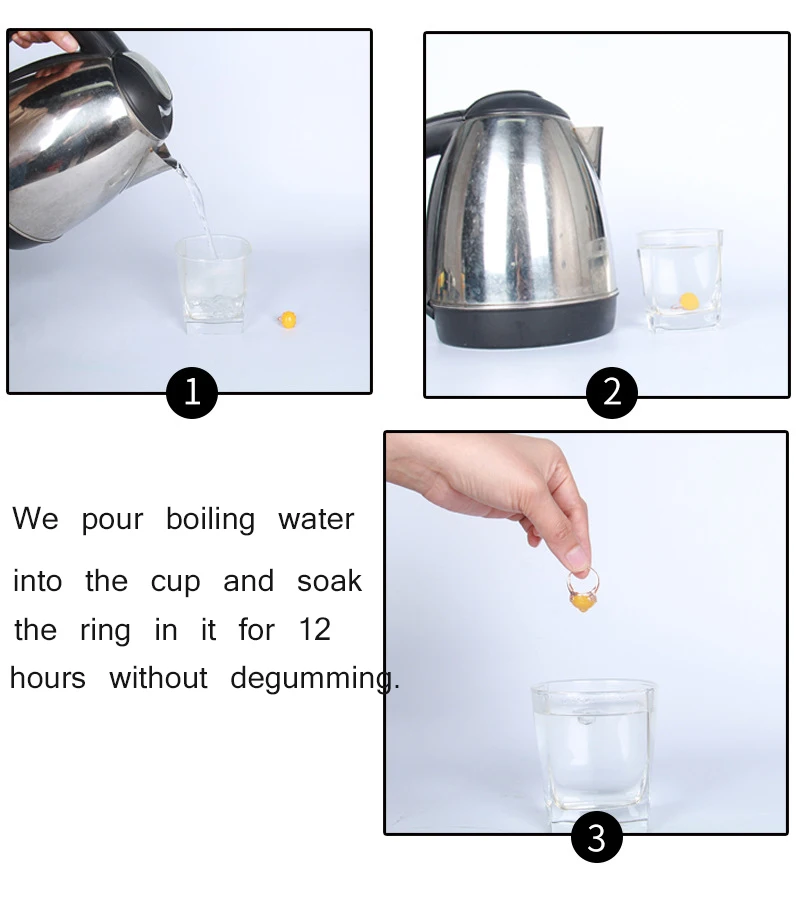 1

2

We pour boiling water into the cup and soak the ring in it for 12 hours without degumming.

3