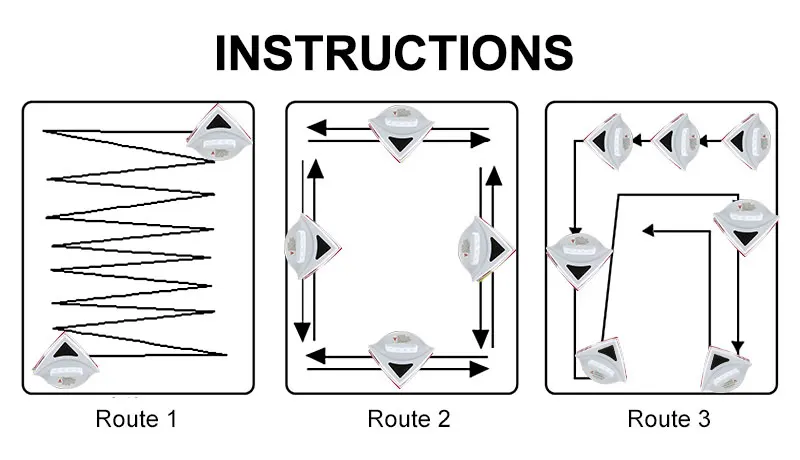 INSTRUCTIONS

Route 1

Route 2

Route 3