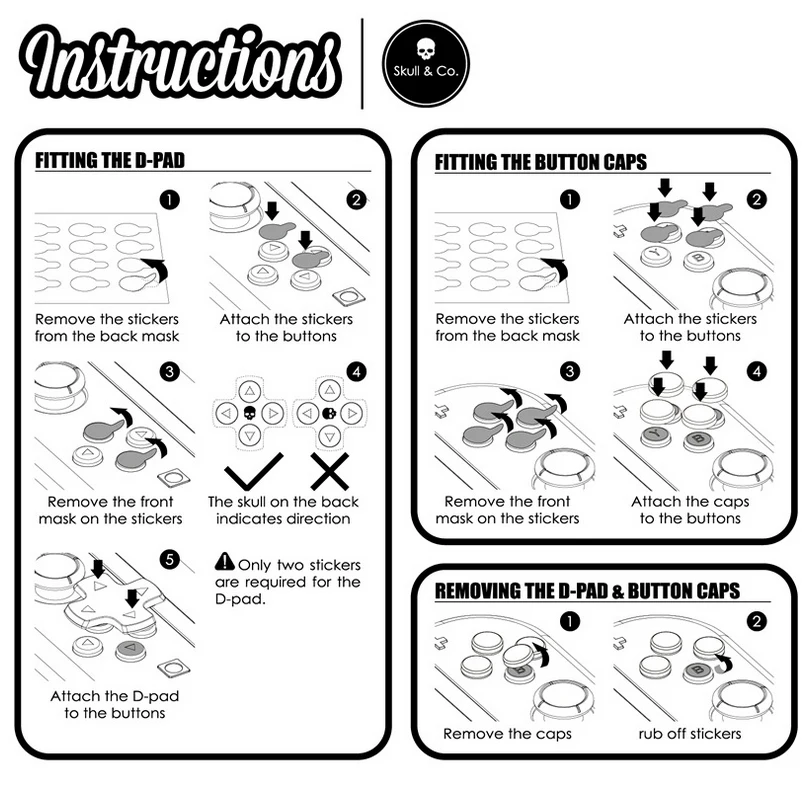 Instructions

Skull & Co.

FITTING THE D-PAD

1
Remove the stickers from the back mask

2
Attach the stickers to the buttons

3
Remove the front mask on the stickers

4
The skull on the back indicates direction

5
Attach the D-pad to the buttons

Only two stickers are required for the D-pad.

FITTING THE BUTTON CAPS

1
Remove the stickers from the back mask

2
Y B
Attach the stickers to the buttons

3
Remove the front mask on the stickers

4
Y B
Attach the caps to the buttons

REMOVING THE D-PAD & BUTTON CAPS

1
B
Remove the caps

2
B
rub off stickers