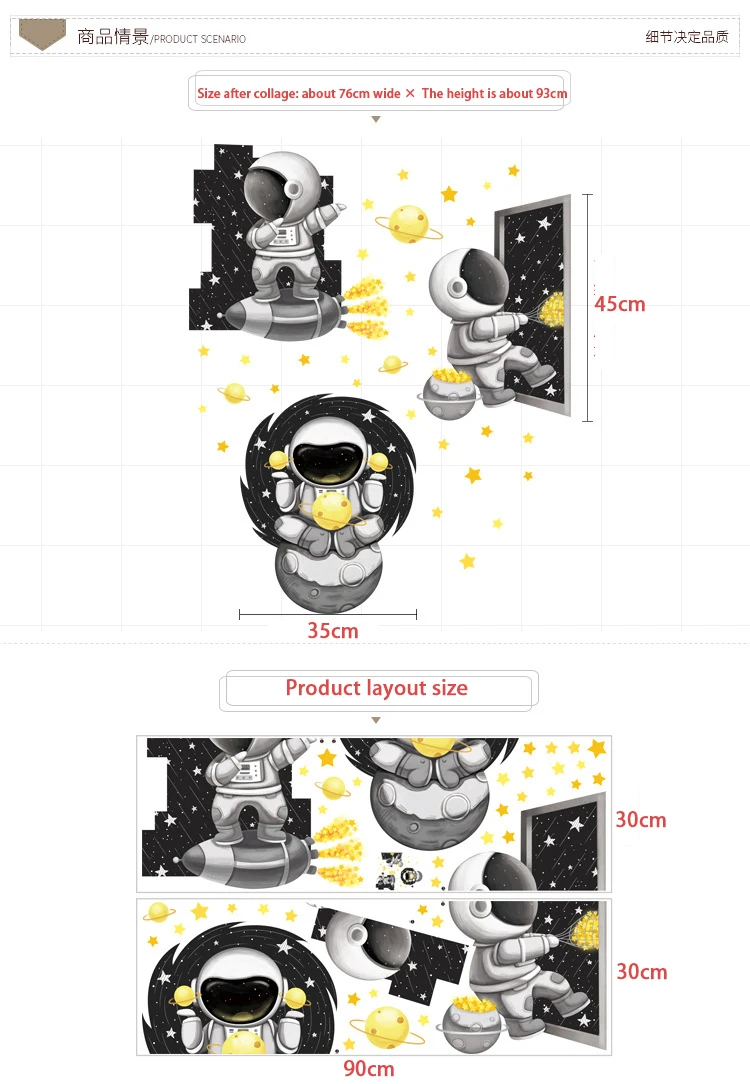 商品情景/PRODUCT SCENARIO

细节决定品质

Size after collage: about 76cm wide × The height is about 93cm

45cm

35cm

Product layout size

30cm

30cm

90cm