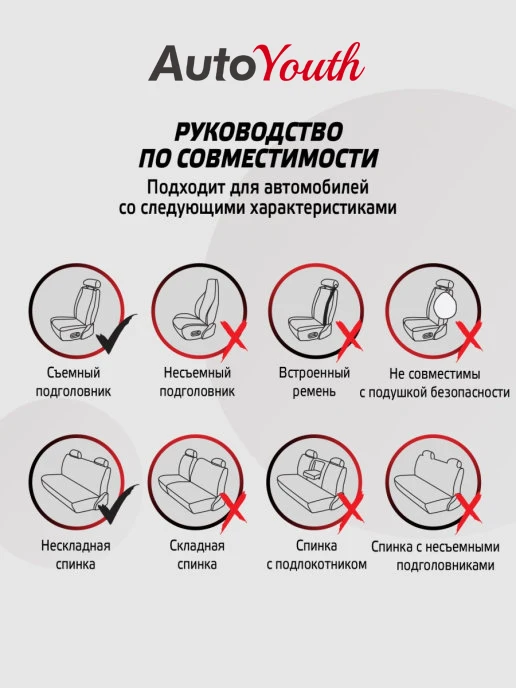 AutoYouth

РУКОВОДСТВО ПО СОВМЕСТИМОСТИ

Подходит для автомобилей со следующими характеристиками

Съемный подголовник

Несъемный подголовник

Встроенный ремень

Не совместимы с подушкой безопасности

Нескладная спинка

Складная спинка

Спинка с подлокотником

Спинка с несъемными подголовниками