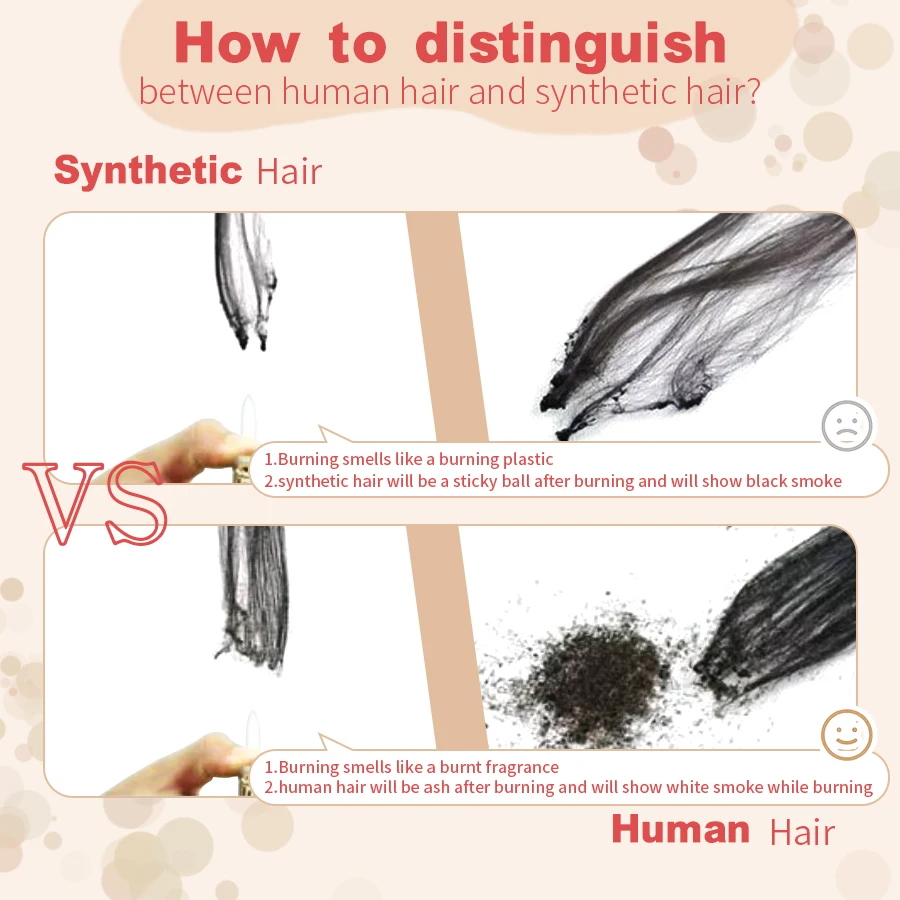 How to distinguish
between human hair and synthetic hair?

Synthetic Hair

1.Burning smells like a burning plastic
2.synthetic hair will be a sticky ball after burning and will show black smoke

VS

1.Burning smells like a burnt fragrance
2.human hair will be ash after burning and will show white smoke while burning

Human Hair