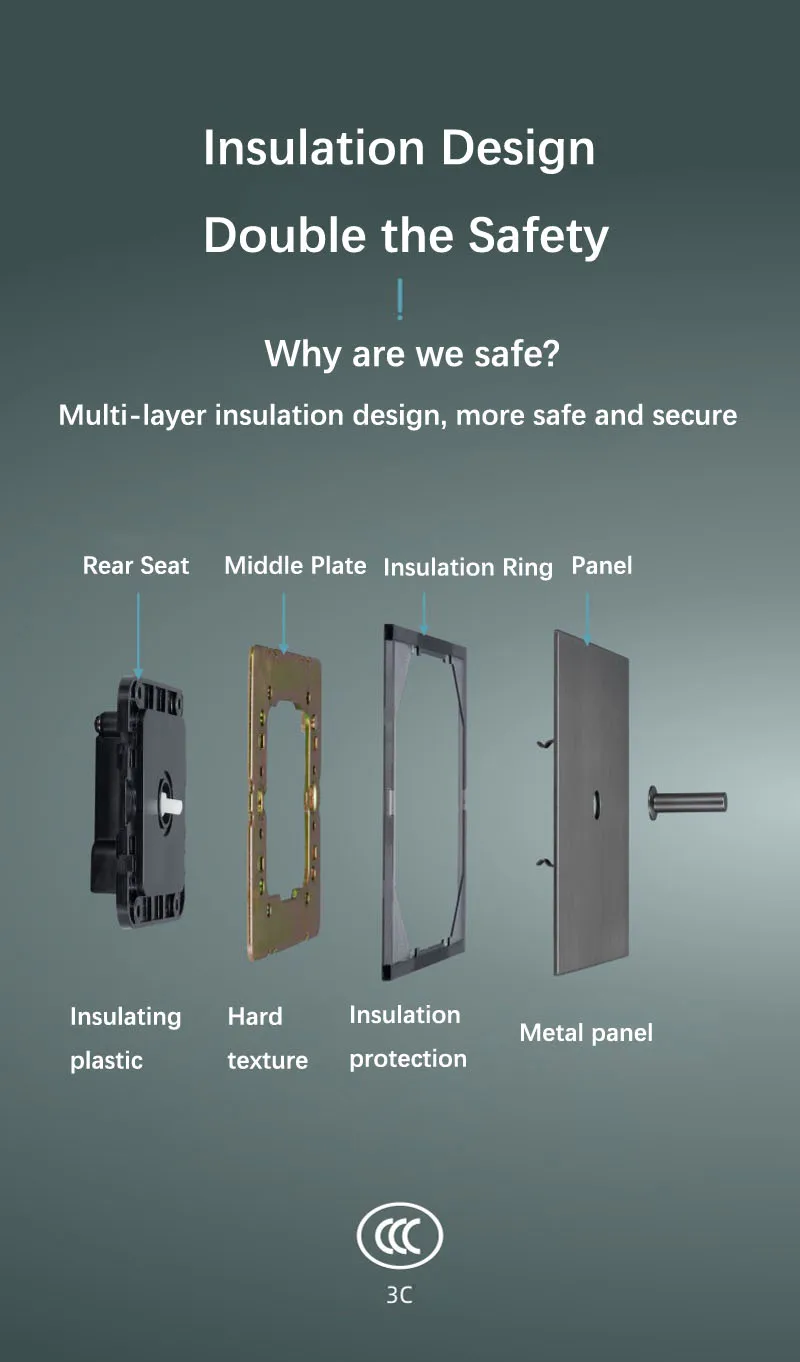 Insulation Design

Double the Safety

Why are we safe?

Multi-layer insulation design, more safe and secure

Rear Seat

Middle Plate

Insulation Ring

Panel

Insulating plastic

Hard texture

Insulation protection

Metal panel

CCC

3C