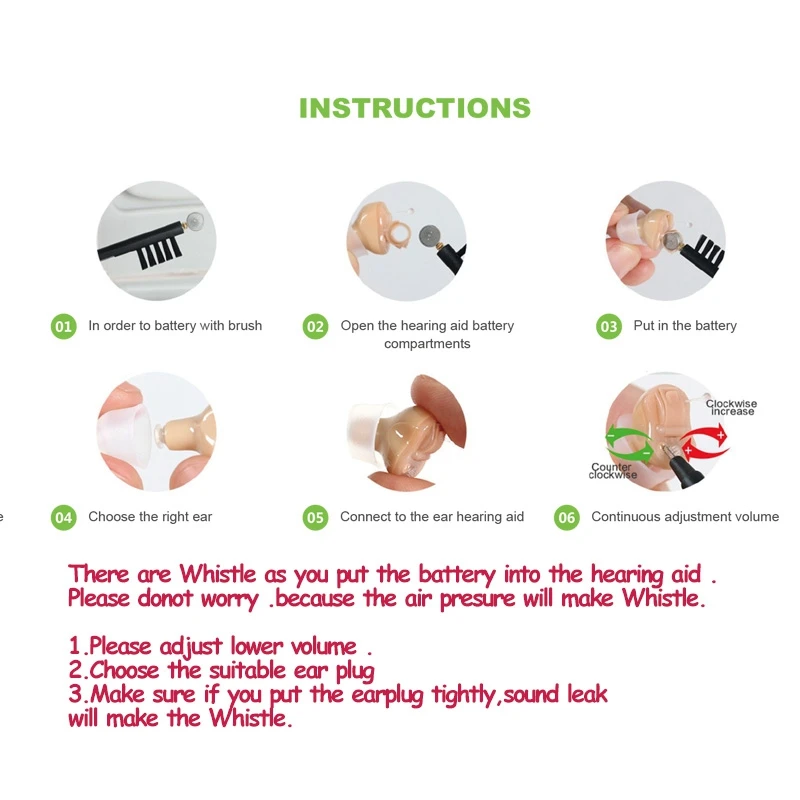 INSTRUCTIONS

01 In order to battery with brush

02 Open the hearing aid battery compartments

03 Put in the battery

04 Choose the right ear

05 Connect to the ear hearing aid

Clockwise increase

Counter clockwise

06 Continuous adjustment volume

There are Whistle as you put the battery into the hearing aid . Please donot worry .because the air presure will make Whistle.

1.Please adjust lower volume .
2.Choose the suitable ear plug
3.Make sure if you put the earplug tightly,sound leak will make the Whistle.