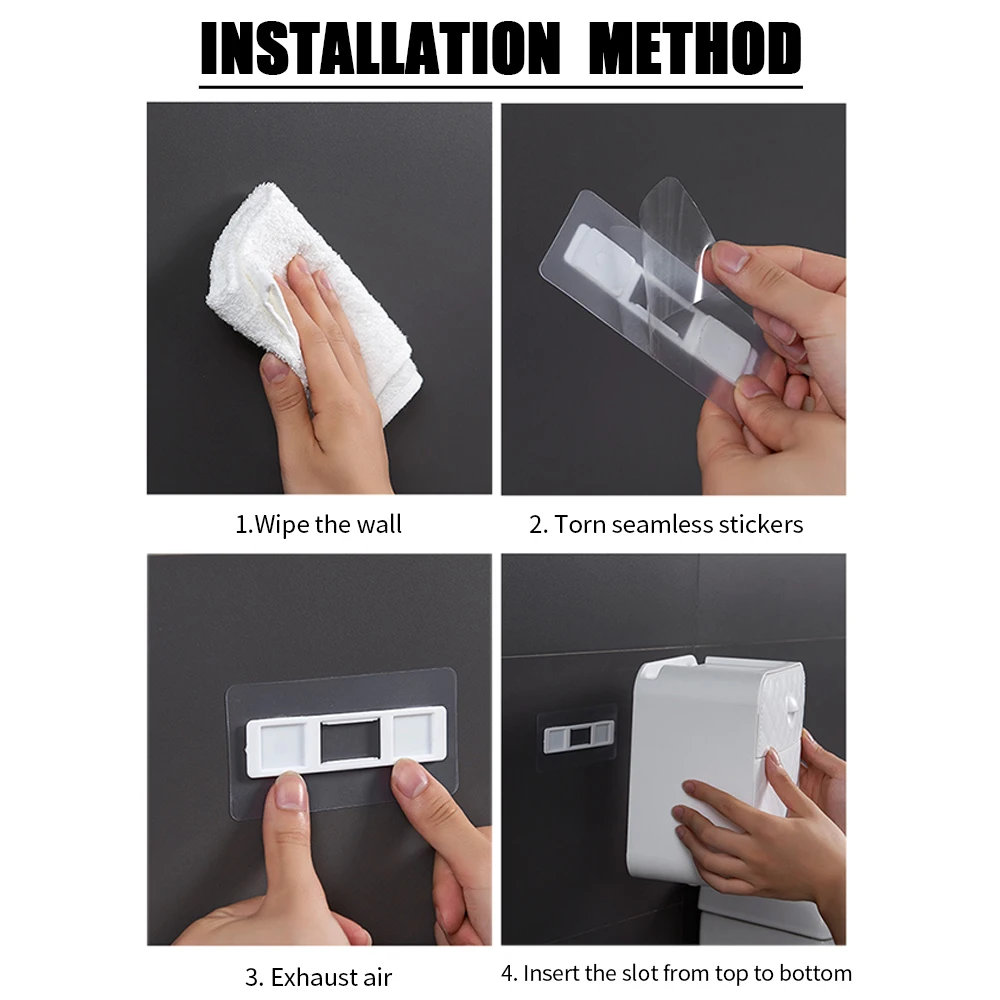 INSTALLATION METHOD

1.Wipe the wall

2. Torn seamless stickers

3. Exhaust air

4. Insert the slot from top to bottom