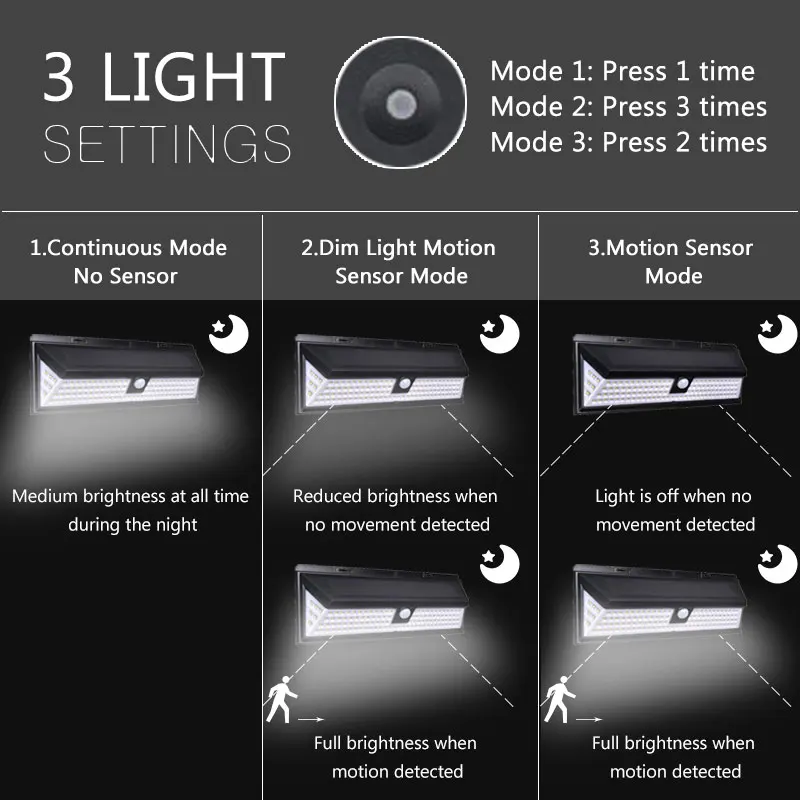 3 LIGHT SETTINGS

Mode 1: Press 1 time
Mode 2: Press 3 times
Mode 3: Press 2 times

1.Continuous Mode No Sensor

Medium brightness at all time during the night

2.Dim Light Motion Sensor Mode

Reduced brightness when no movement detected

Full brightness when motion detected

3.Motion Sensor Mode

Light is off when no movement detected

Full brightness when motion detected