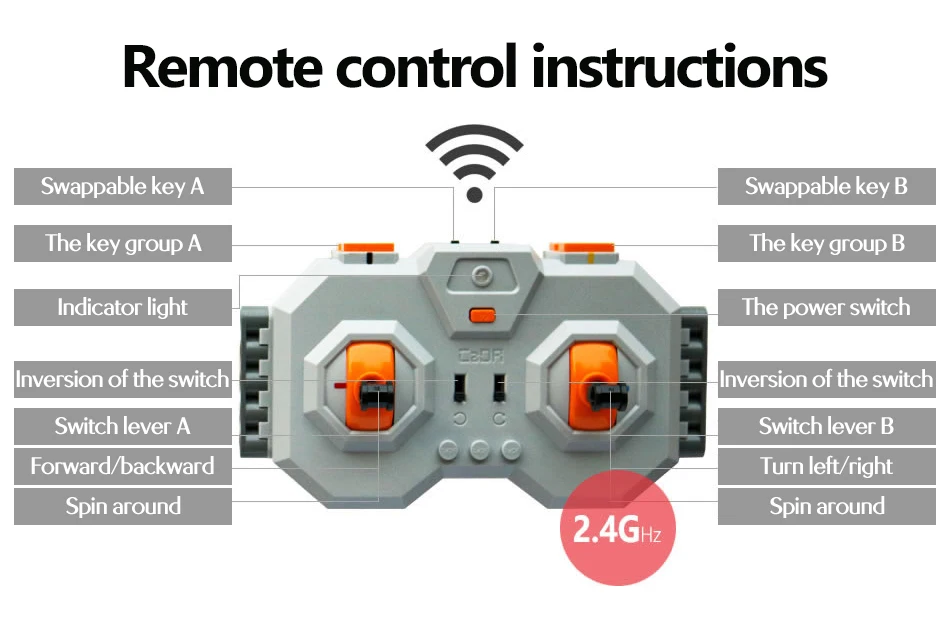 Remote control instructions

Swappable key A
The key group A
Indicator light
Inversion of the switch
Switch lever A
Forward/backward
Spin around

Swappable key B
The key group B
The power switch
Inversion of the switch
Switch lever B
Turn left/right
Spin around

CaDA

2.4GHz