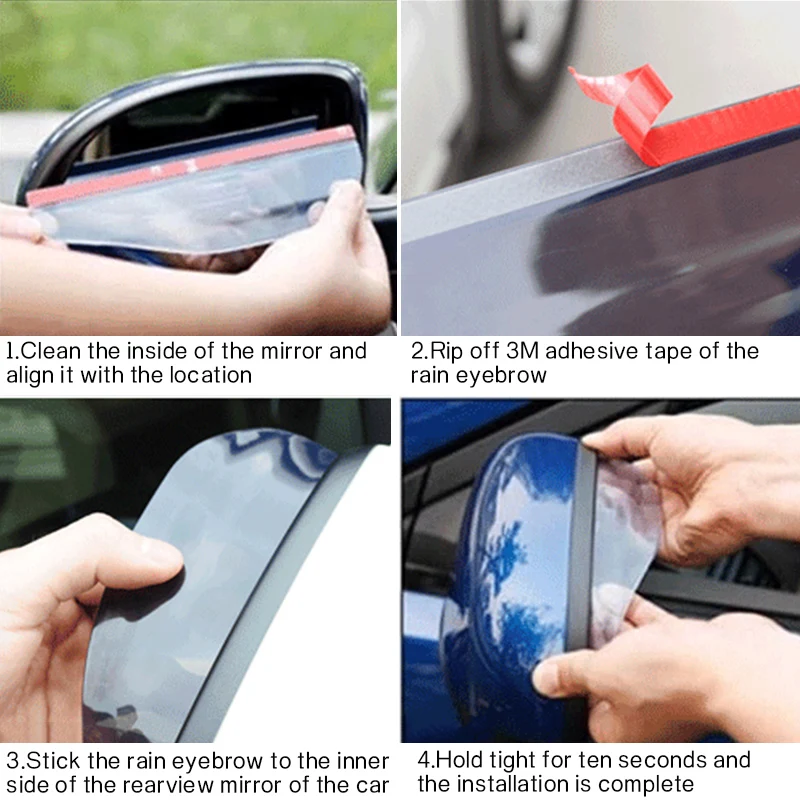 1.Clean the inside of the mirror and align it with the location

2.Rip off 3M adhesive tape of the rain eyebrow

3.Stick the rain eyebrow to the inner side of the rearview mirror of the car

4.Hold tight for ten seconds and the installation is complete