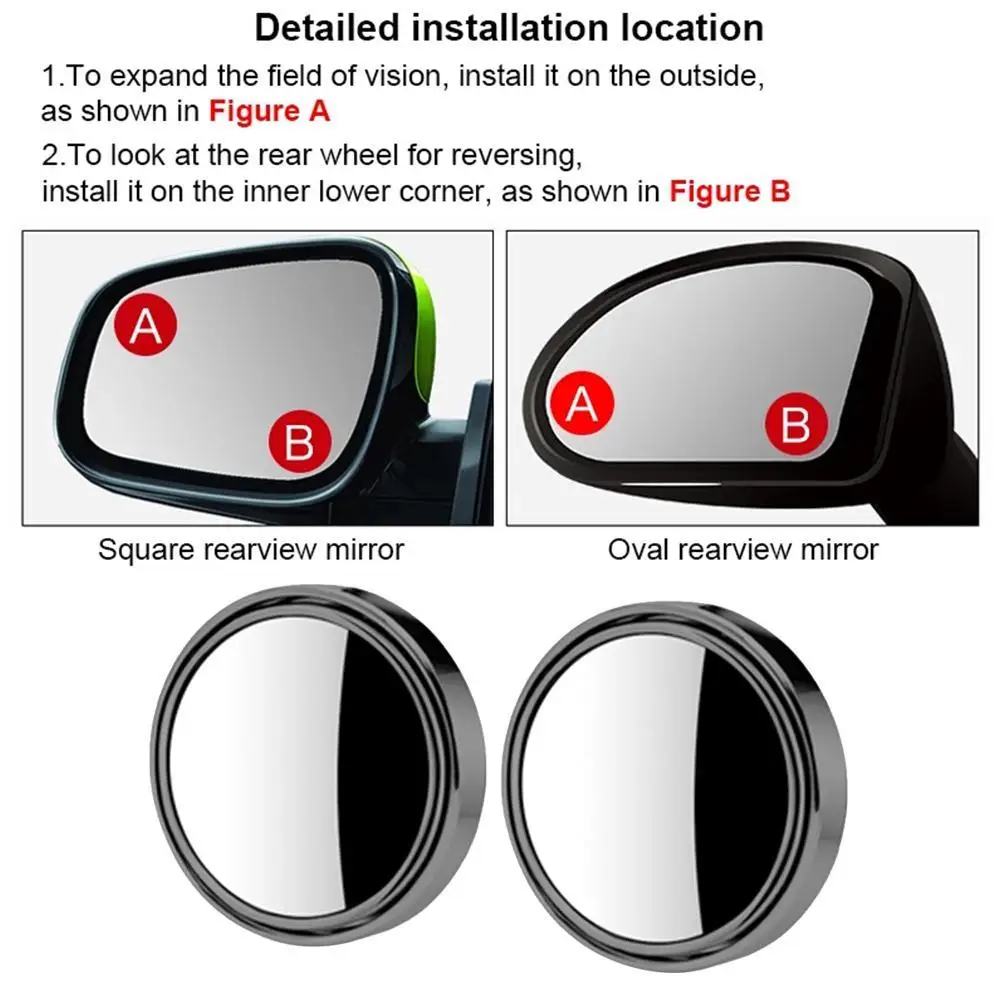 Detailed installation location

1.To expand the field of vision, install it on the outside, as shown in Figure A

2.To look at the rear wheel for reversing, install it on the inner lower corner, as shown in Figure B

A

B

Square rearview mirror

A

B

Oval rearview mirror