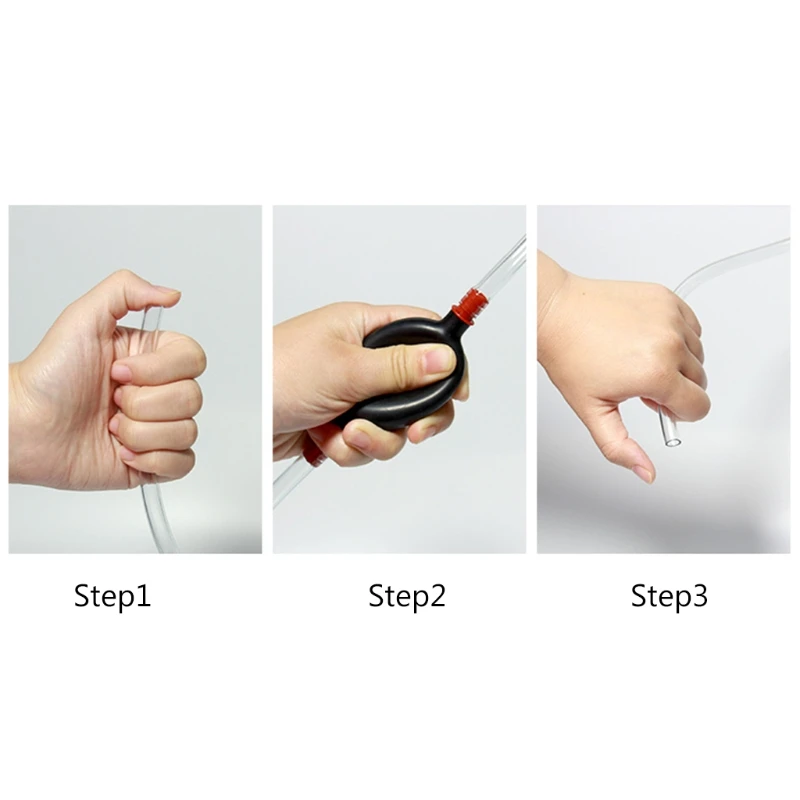 Step1

Step2

Step3