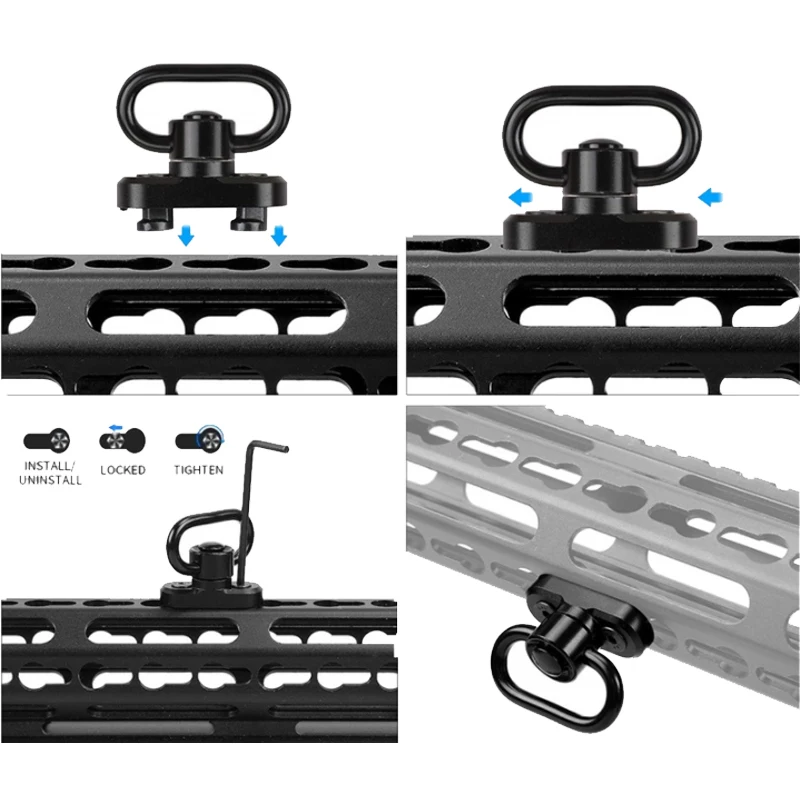 INSTALL/
UNINSTALL

LOCKED

TIGHTEN