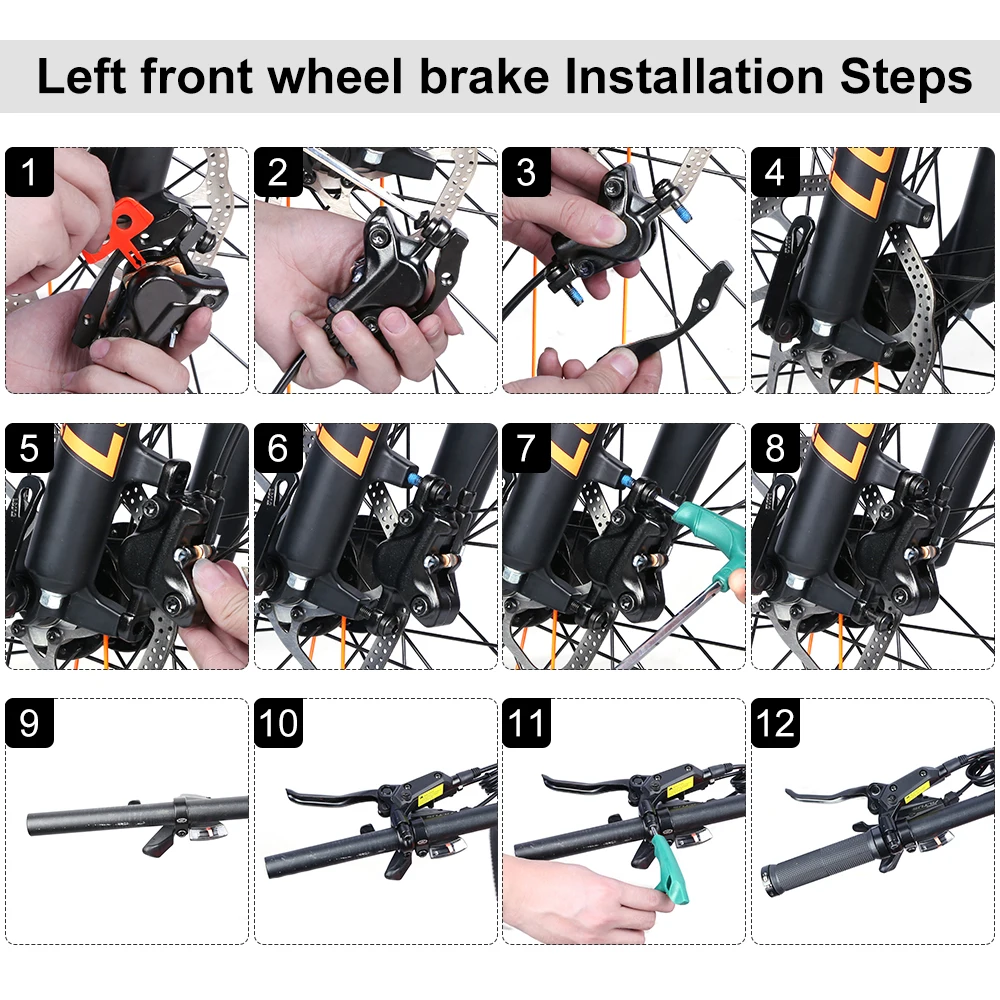 Left front wheel brake Installation Steps

1

2

3

4

5

6

7

8

9

10

11

12