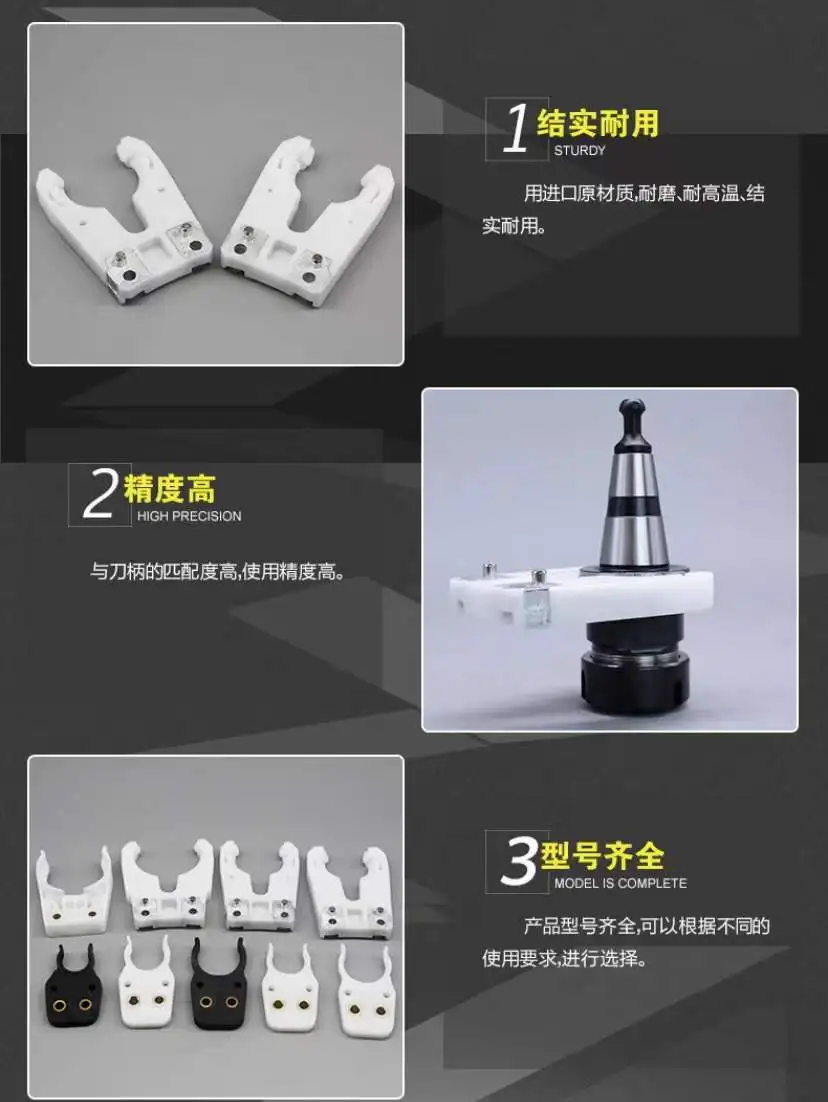 1 结实耐用
STURDY

用进口原材质,耐磨、耐高温、结实耐用。

2 精度高
HIGH PRECISION

与刀柄的匹配度高,使用精度高。

3 型号齐全
MODEL IS COMPLETE

产品型号齐全,可以根据不同的使用要求,进行选择。