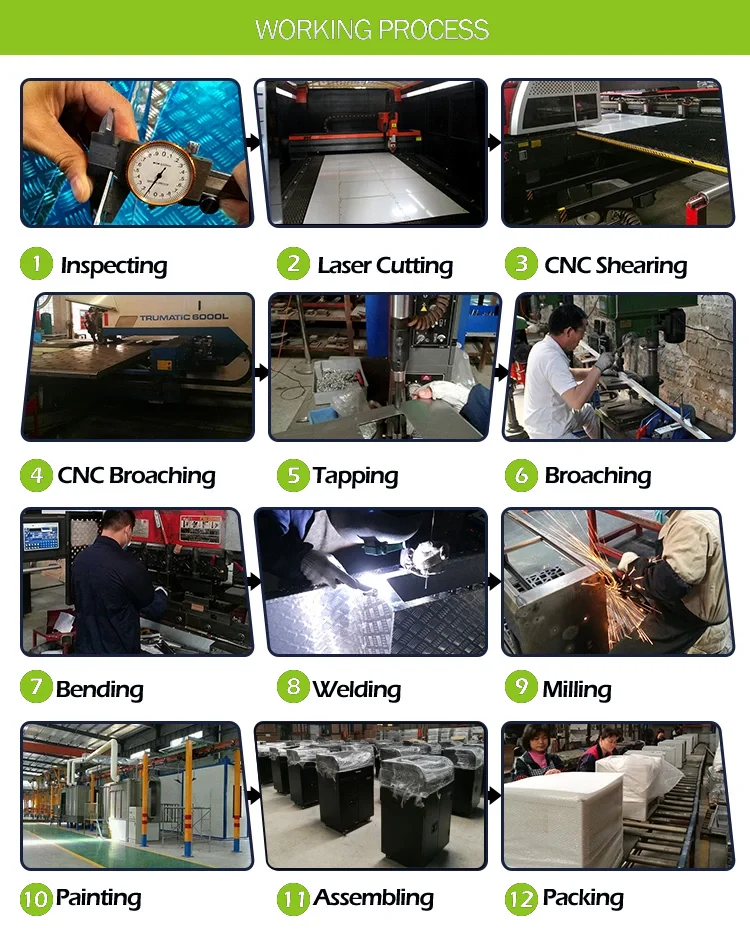 WORKING PROCESS

1 Inspecting
2 Laser Cutting
3 CNC Shearing

TRUMATIC 6000L

4 CNC Broaching
5 Tapping
6 Broaching

7 Bending
8 Welding
9 Milling

10 Painting
11 Assembling
12 Packing