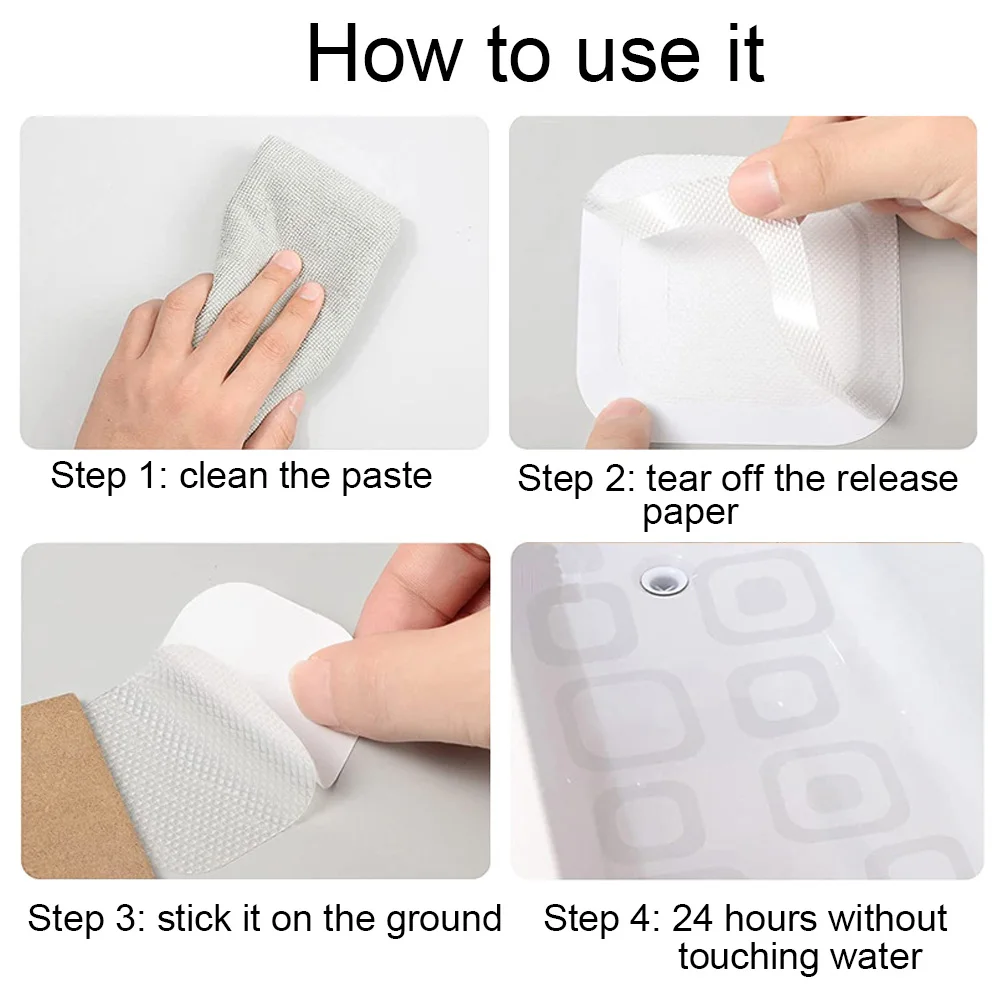 How to use it

Step 1: clean the paste

Step 2: tear off the release paper

Step 3: stick it on the ground

Step 4: 24 hours without touching water