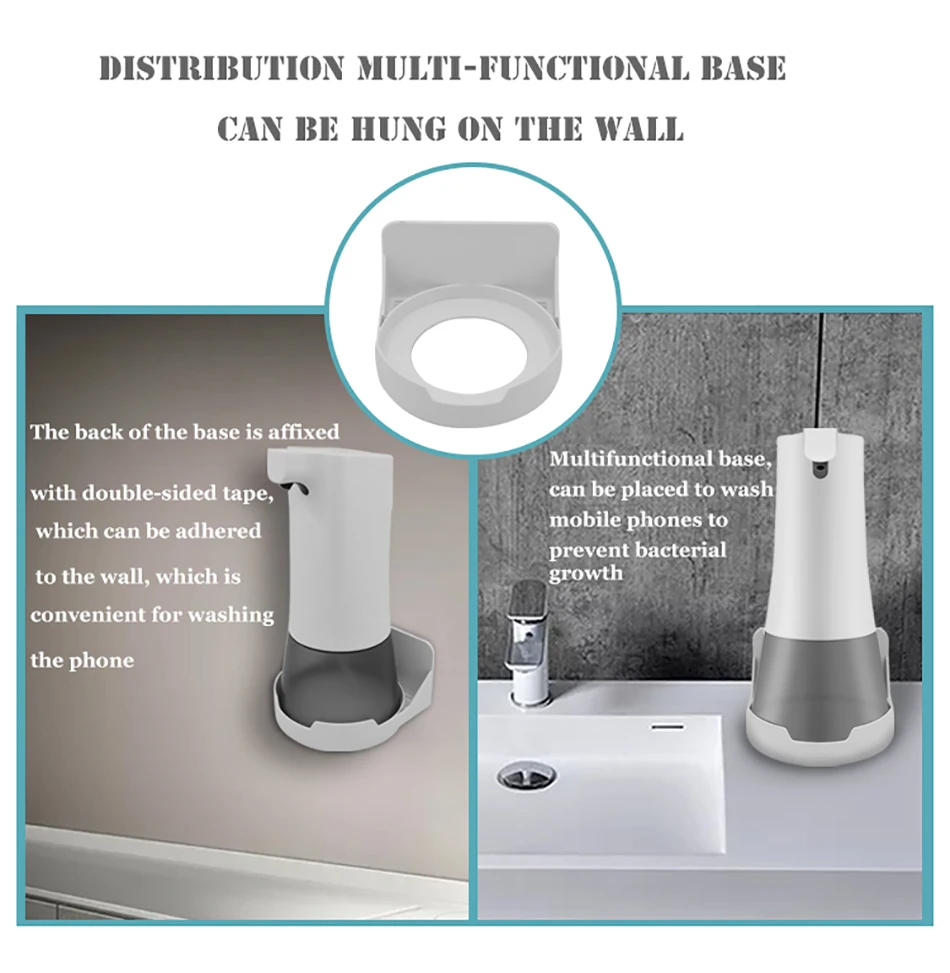 DISTRIBUTION MULTI-FUNCTIONAL BASE
CAN BE HUNG ON THE WALL

The back of the base is affixed with double-sided tape, which can be adhered to the wall, which is convenient for washing the phone

Multifunctional base, can be placed to wash mobile phones to prevent bacterial growth