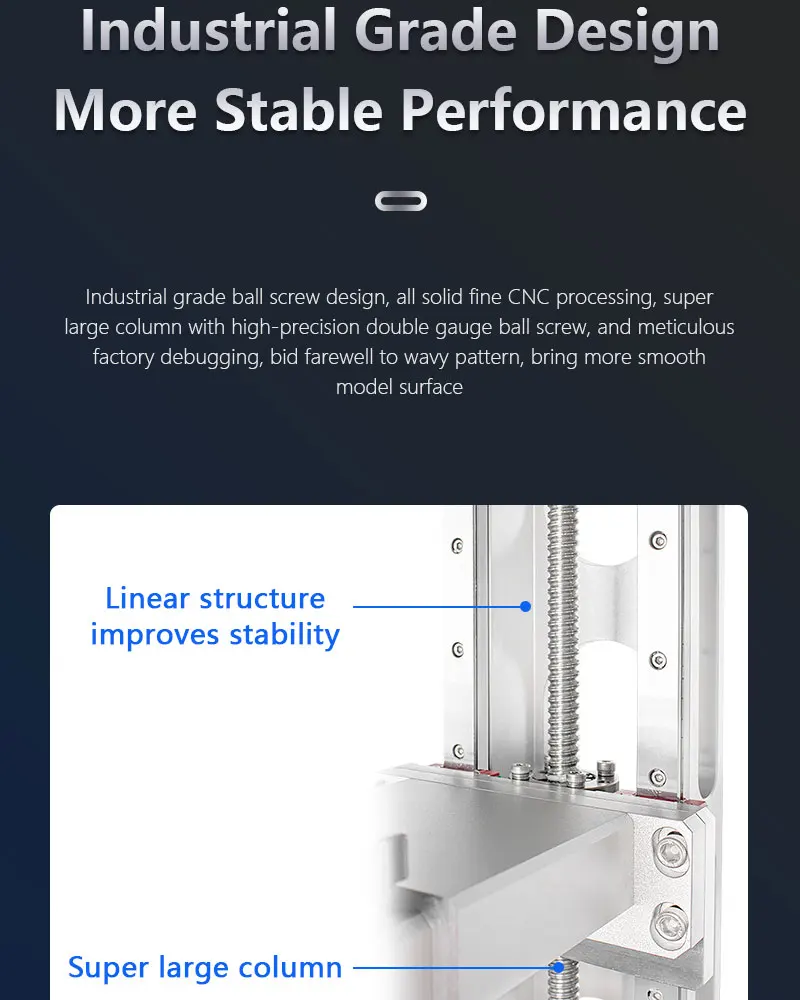 Industrial Grade Design
More Stable Performance

Industrial grade ball screw design, all solid fine CNC processing, super large column with high-precision double gauge ball screw, and meticulous factory debugging, bid farewell to wavy pattern, bring more smooth model surface

Linear structure improves stability

Super large column