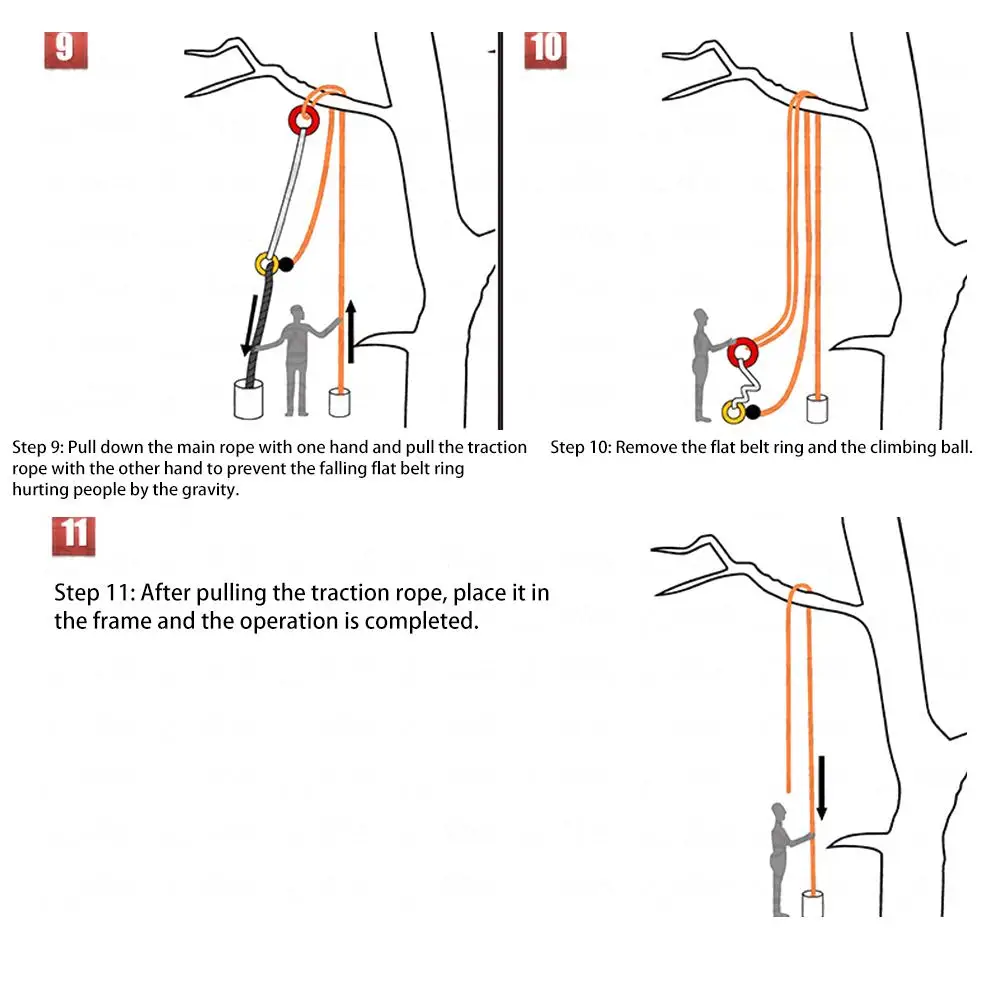 9

Step 9: Pull down the main rope with one hand and pull the traction rope with the other hand to prevent the falling flat belt ring hurting people by the gravity.

10

Step 10: Remove the flat belt ring and the climbing ball.

11

Step 11: After pulling the traction rope, place it in the frame and the operation is completed.