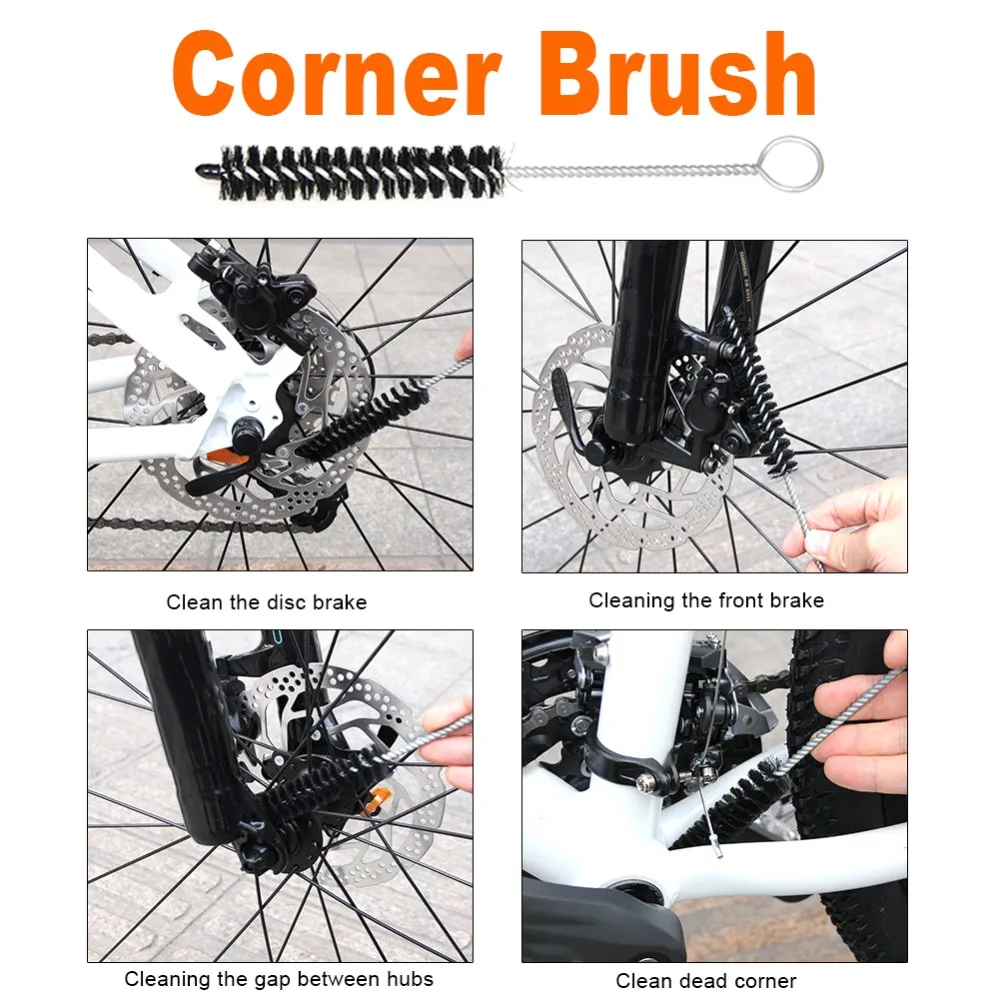 Corner Brush

Clean the disc brake

Cleaning the front brake

Cleaning the gap between hubs

Clean dead corner