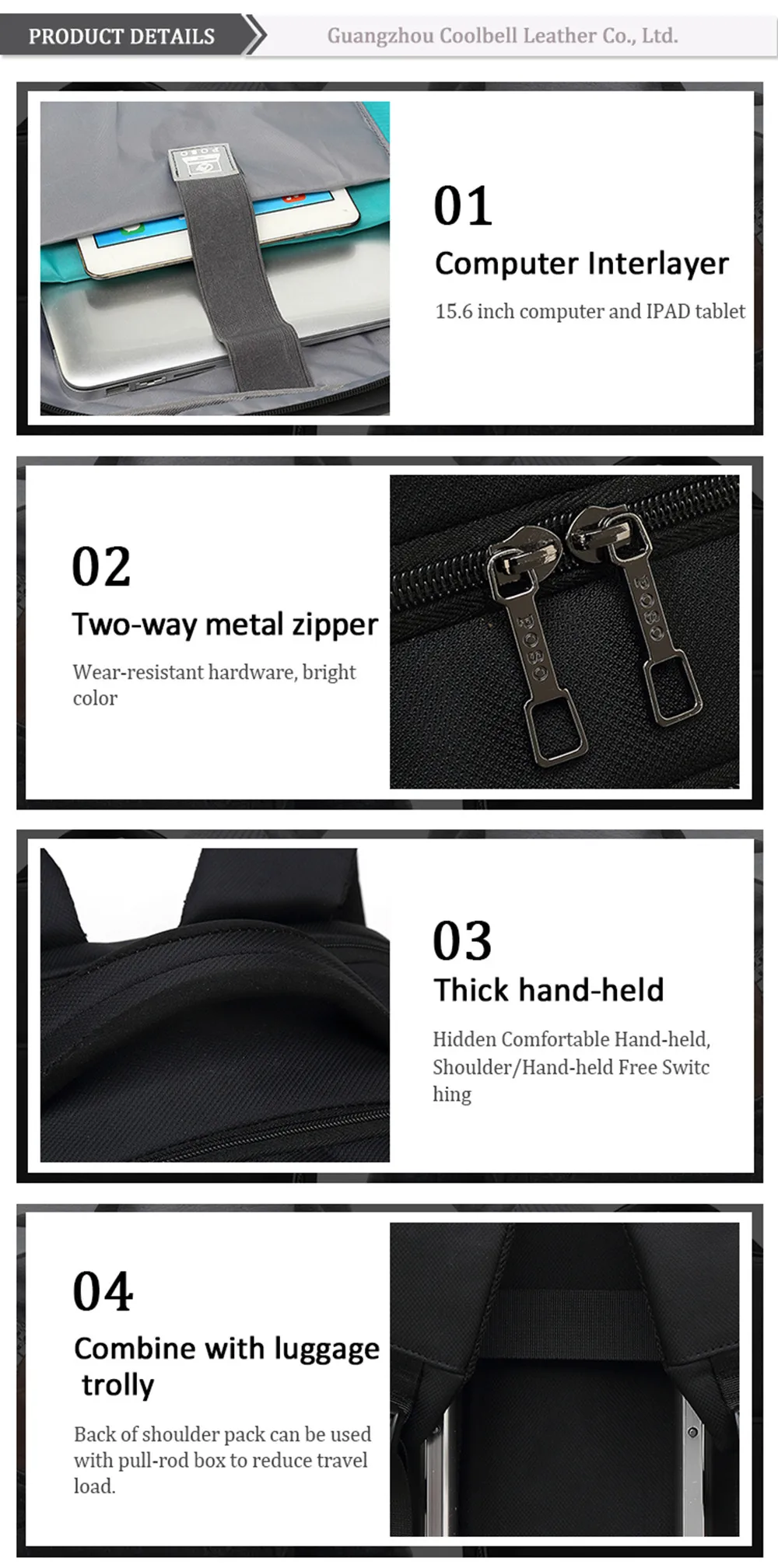 PRODUCT DETAILS

Guangzhou Coolbell Leather Co., Ltd.

POSO

01

Computer Interlayer

15.6 inch computer and IPAD tablet

02

Two-way metal zipper

Wear-resistant hardware, bright color

POSO

POSO

03

Thick hand-held

Hidden Comfortable Hand-held, Shoulder/Hand-held Free Switc hing

04

Combine with luggage trolly

Back of shoulder pack can be used with pull-rod box to reduce travel load.