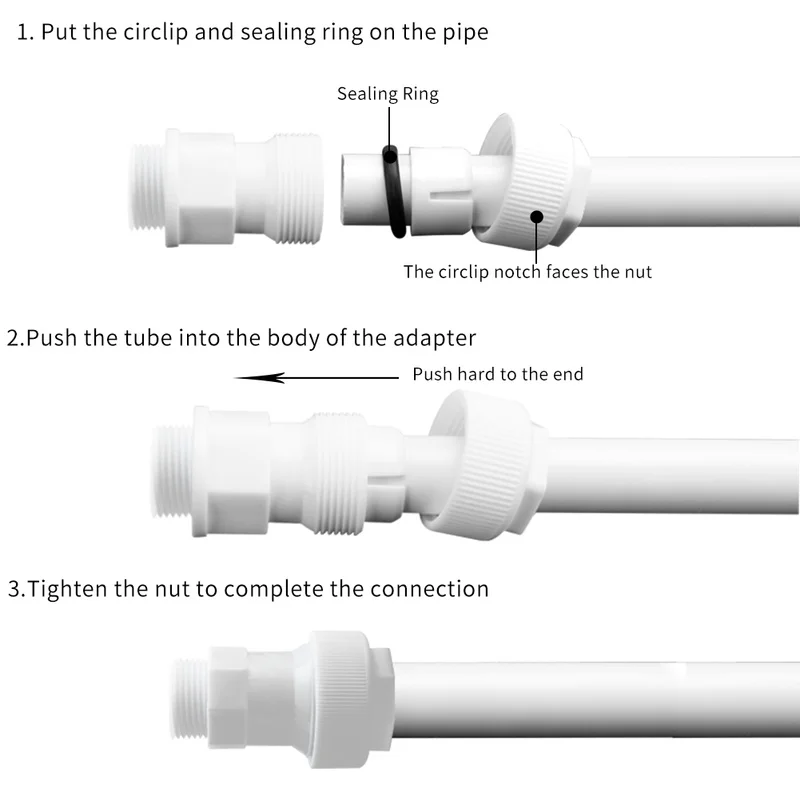 1. Put the circlip and sealing ring on the pipe

Sealing Ring

The circlip notch faces the nut

2.Push the tube into the body of the adapter

Push hard to the end

3.Tighten the nut to complete the connection