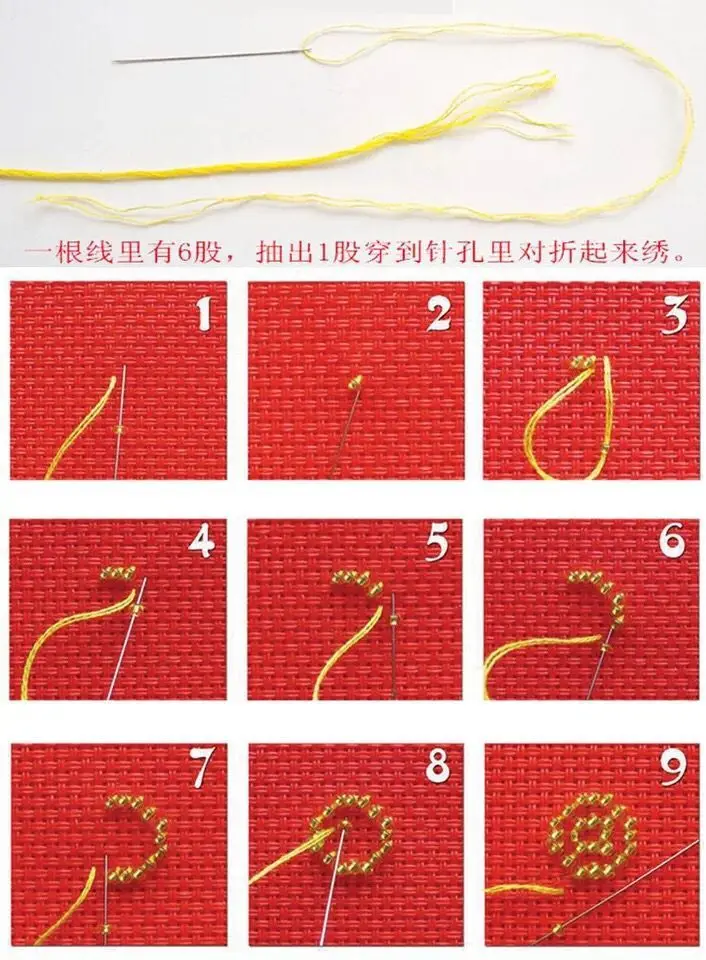 一根线里有6股，抽出1股穿到针孔里对折起来绣。

1

2

3

4

5

6

7

8

9