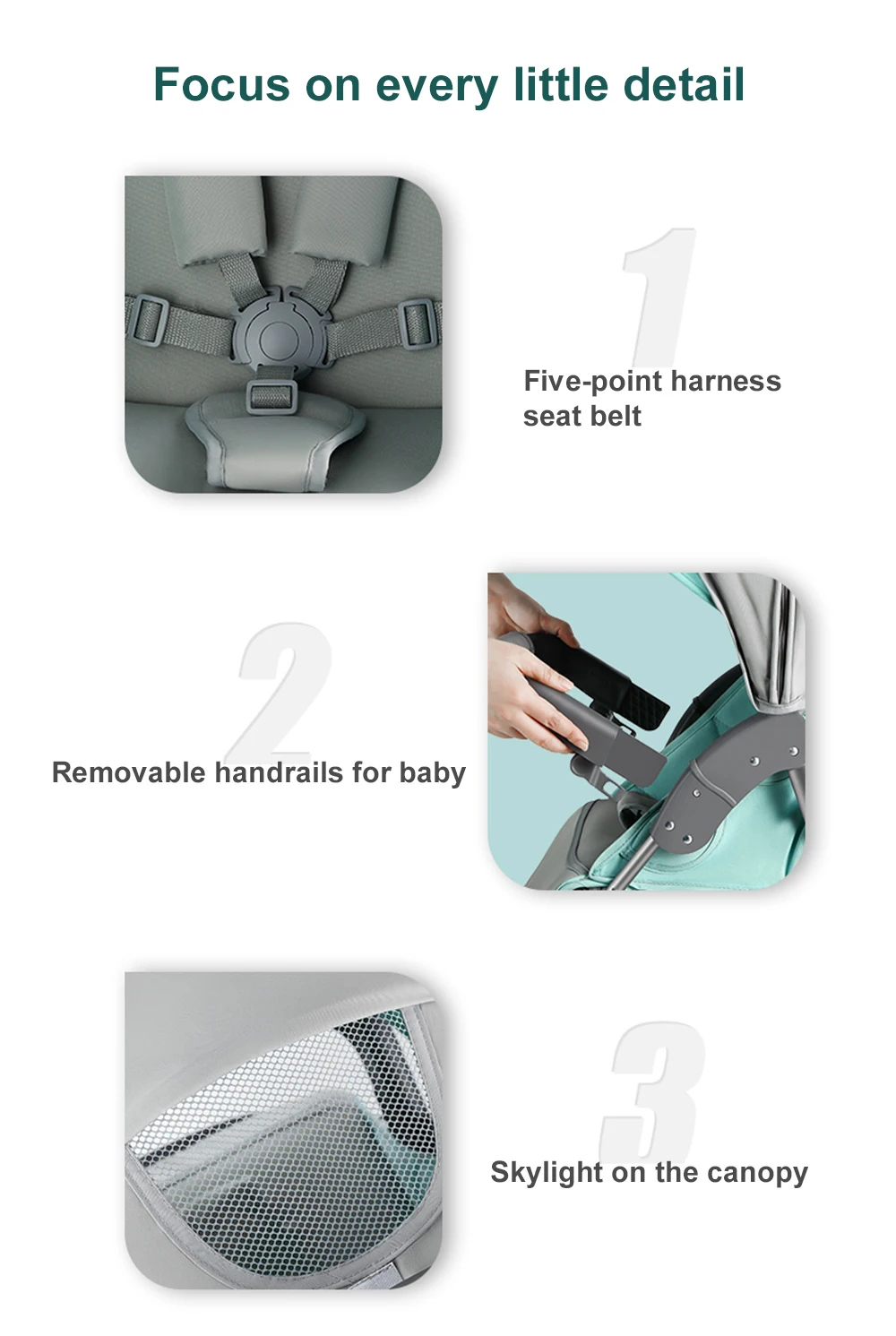 Focus on every little detail

1

Five-point harness seat belt

2

Removable handrails for baby

3

Skylight on the canopy