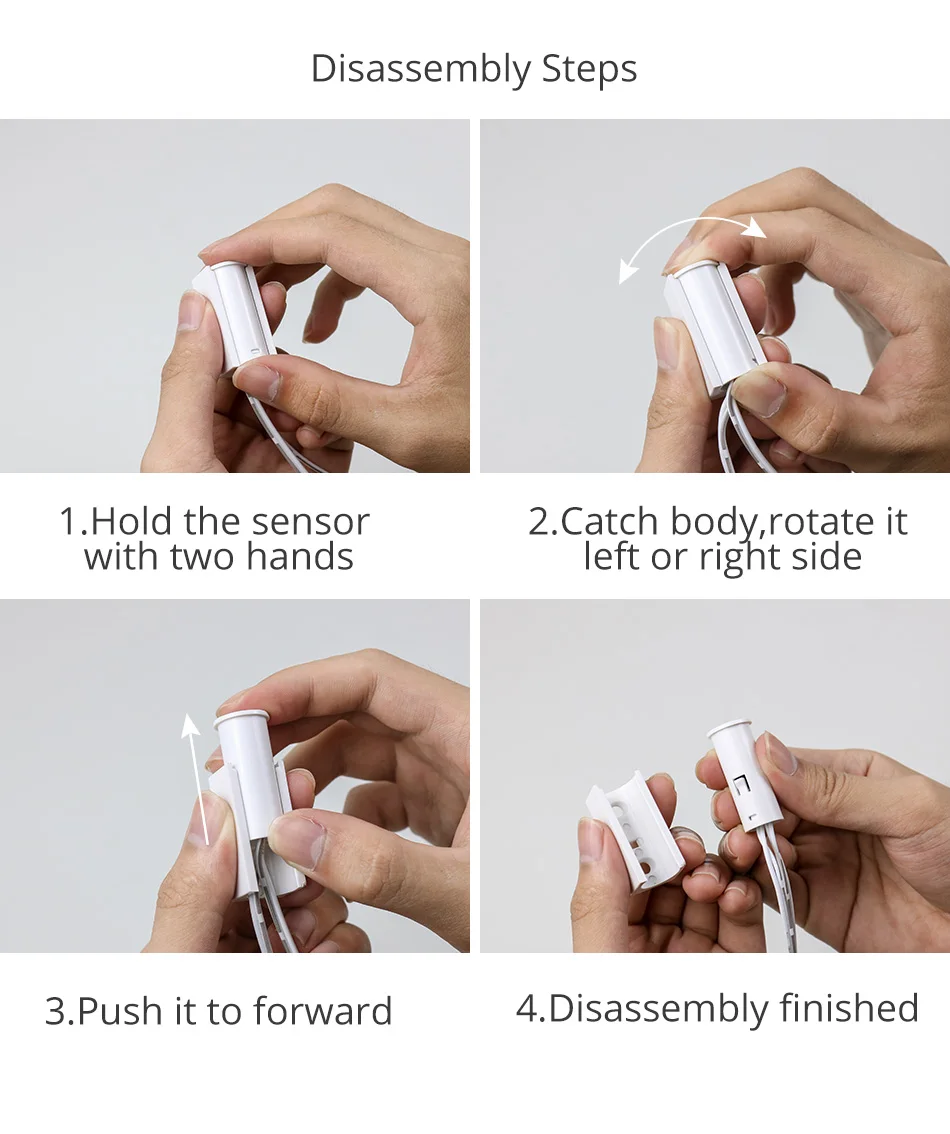 Disassembly Steps

1.Hold the sensor with two hands

2.Catch body,rotate it left or right side

3.Push it to forward

4.Disassembly finished