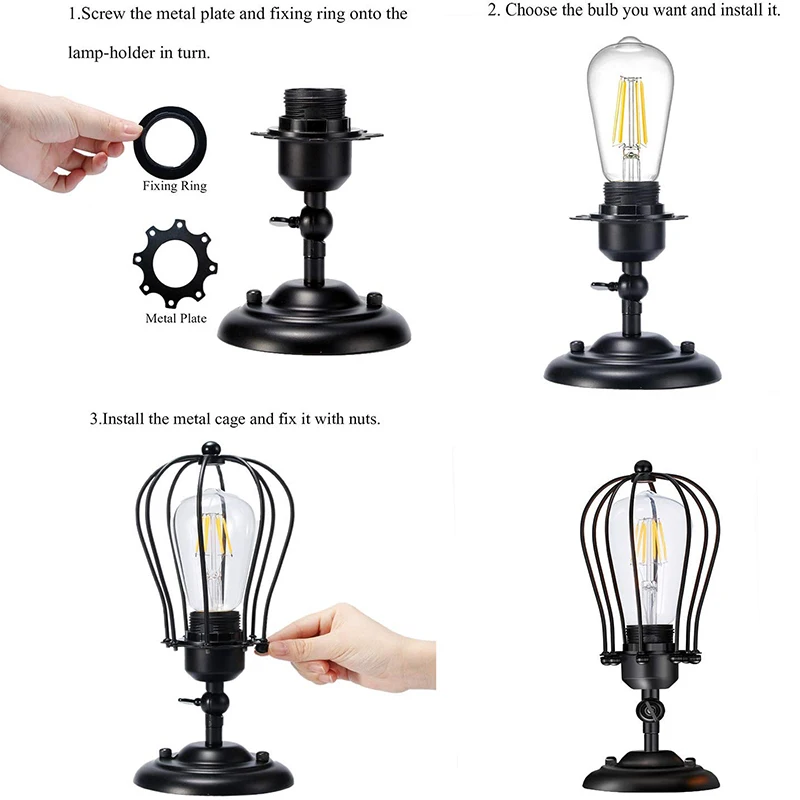 1.Screw the metal plate and fixing ring onto the lamp-holder in turn.

Fixing Ring

Metal Plate

2. Choose the bulb you want and install it.

3.Install the metal cage and fix it with nuts.