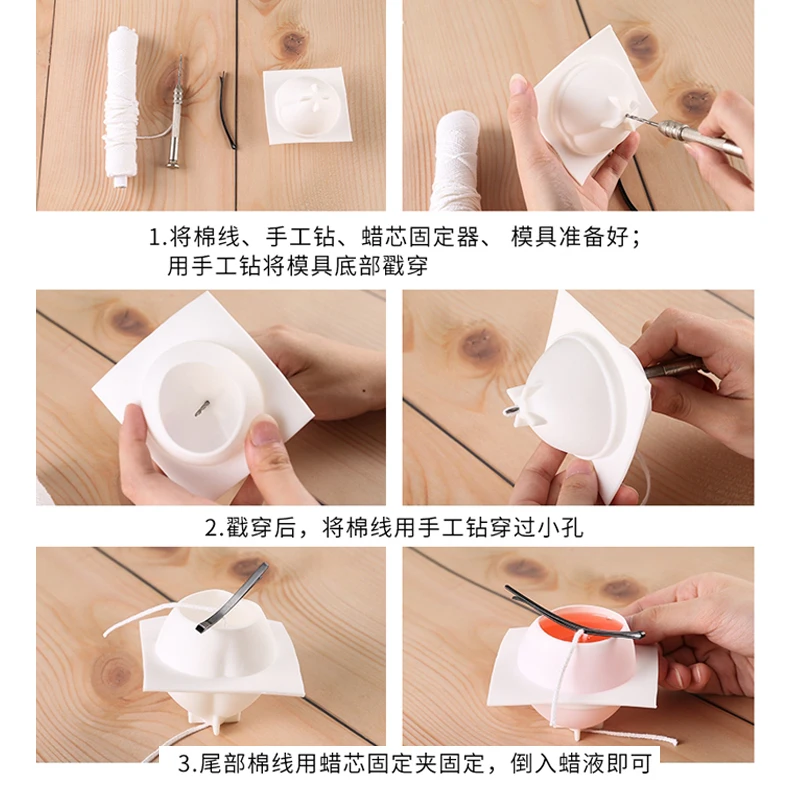 1.将棉线、手工钻、蜡芯固定器、 模具准备好；
用手工钻将模具底部戳穿

2.戳穿后，将棉线用手工钻穿过小孔

3.尾部棉线用蜡芯固定夹固定，倒入蜡液即可