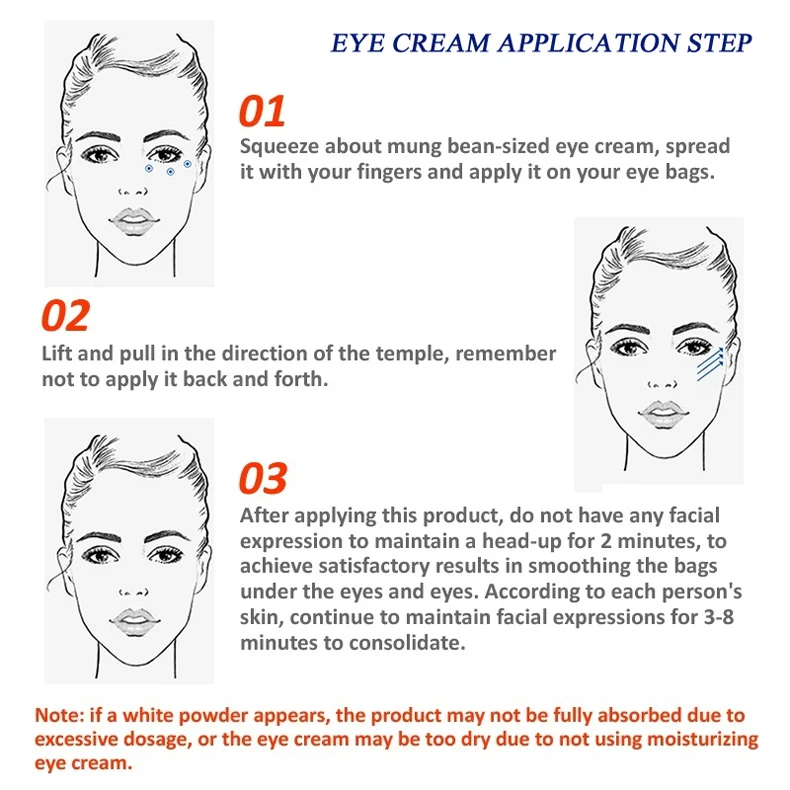 EYE CREAM APPLICATION STEP

01

Squeeze about mung bean-sized eye cream, spread it with your fingers and apply it on your eye bags.

02

Lift and pull in the direction of the temple, remember not to apply it back and forth.

03

After applying this product, do not have any facial expression to maintain a head-up for 2 minutes, to achieve satisfactory results in smoothing the bags under the eyes and eyes. According to each person's skin, continue to maintain facial expressions for 3-8 minutes to consolidate.

Note: if a white powder appears, the product may not be fully absorbed due to excessive dosage, or the eye cream may be too dry due to not using moisturizing eye cream.