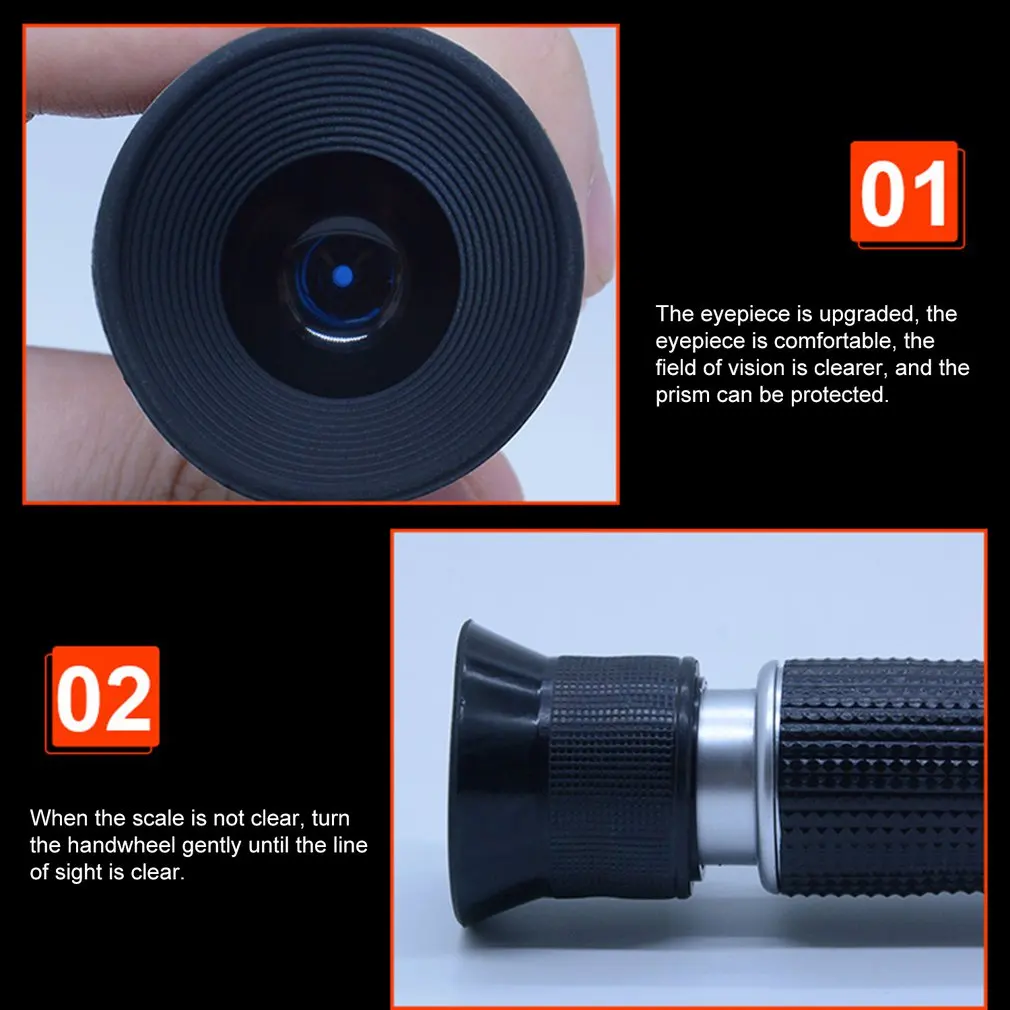 01

The eyepiece is upgraded, the eyepiece is comfortable, the field of vision is clearer, and the prism can be protected.

02

When the scale is not clear, turn the handwheel gently until the line of sight is clear.