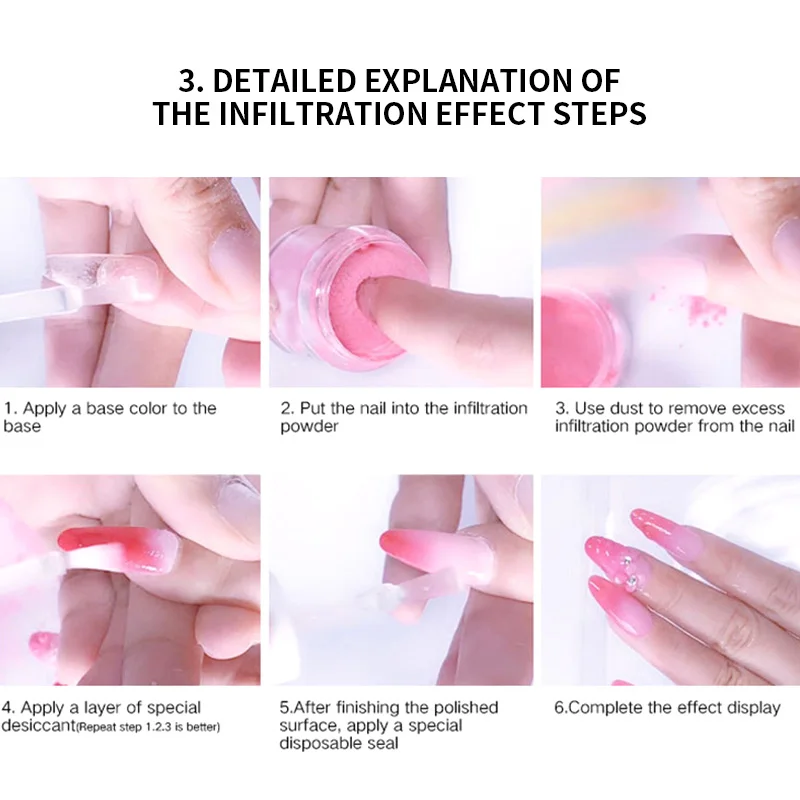 3. DETAILED EXPLANATION OF THE INFILTRATION EFFECT STEPS

1. Apply a base color to the base

2. Put the nail into the infiltration powder

3. Use dust to remove excess infiltration powder from the nail

4. Apply a layer of special desiccant(Repeat step 1.2.3 is better)

5.After finishing the polished surface, apply a special disposable seal

6.Complete the effect display