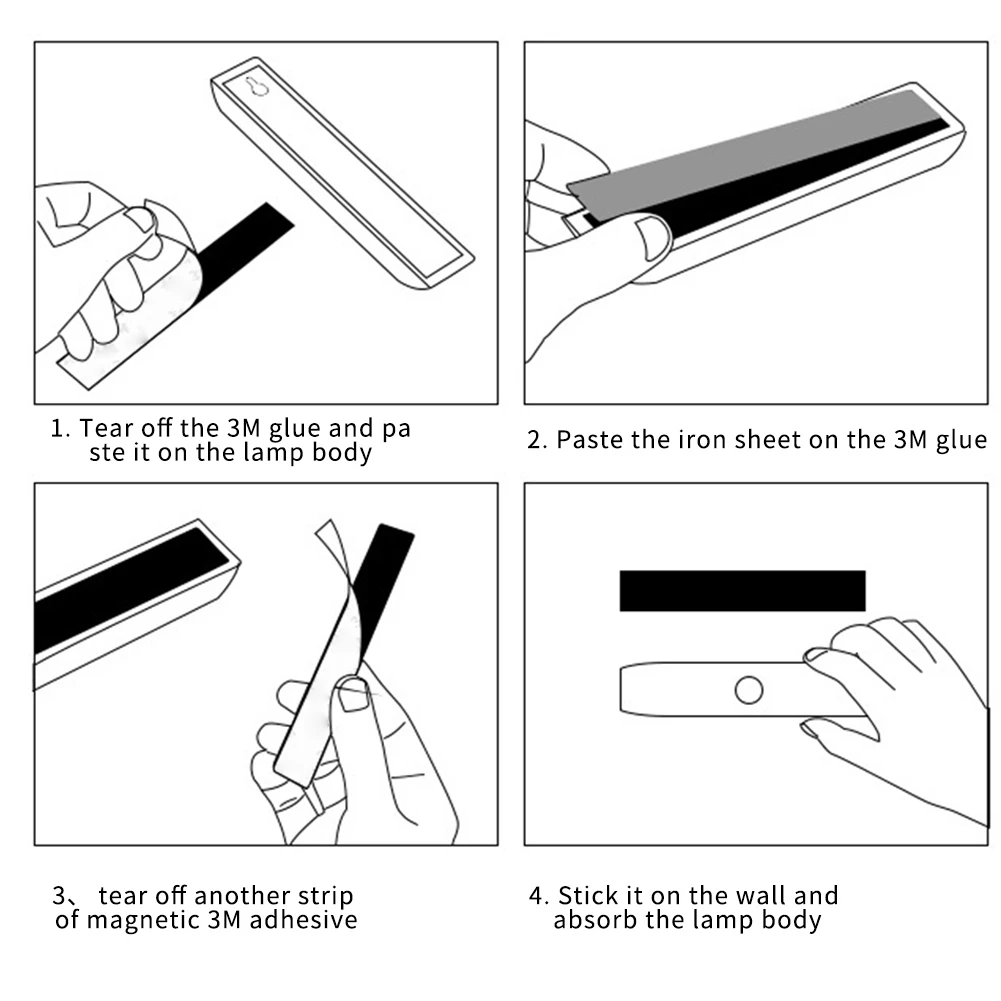 1. Tear off the 3M glue and pa ste it on the lamp body

2. Paste the iron sheet on the 3M glue

3、 tear off another strip of magnetic 3M adhesive

4. Stick it on the wall and absorb the lamp body