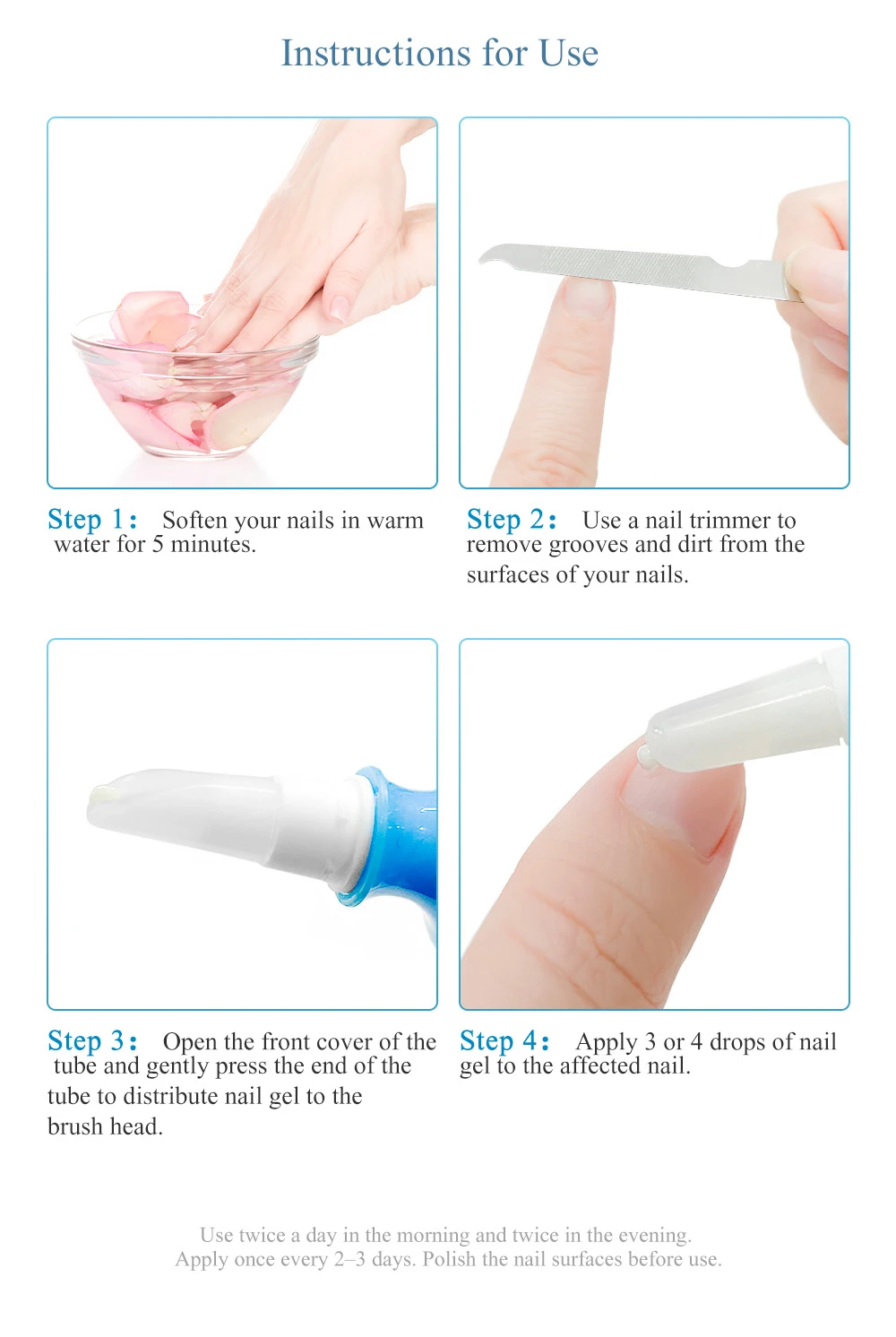 Instructions for Use

Step 1: Soften your nails in warm water for 5 minutes.

Step 2: Use a nail trimmer to remove grooves and dirt from the surfaces of your nails.

Step 3: Open the front cover of the tube and gently press the end of the tube to distribute nail gel to the brush head.

Step 4: Apply 3 or 4 drops of nail gel to the affected nail.

Use twice a day in the morning and twice in the evening. Apply once every 2–3 days. Polish the nail surfaces before use.