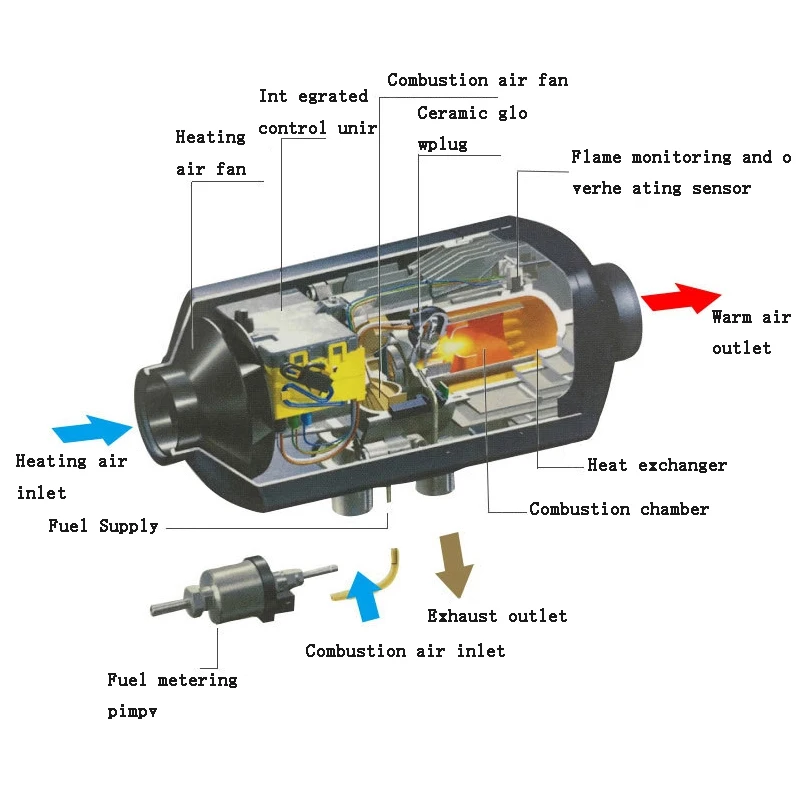 Combustion air fan

Int egrated control unir

Ceramic glo wplug

Heating air fan

Flame monitoring and o verhe ating sensor

Warm air outlet

Heating air inlet

Heat exchanger

Combustion chamber

Fuel Supply

Exhaust outlet

Combustion air inlet

Fuel metering pimpv